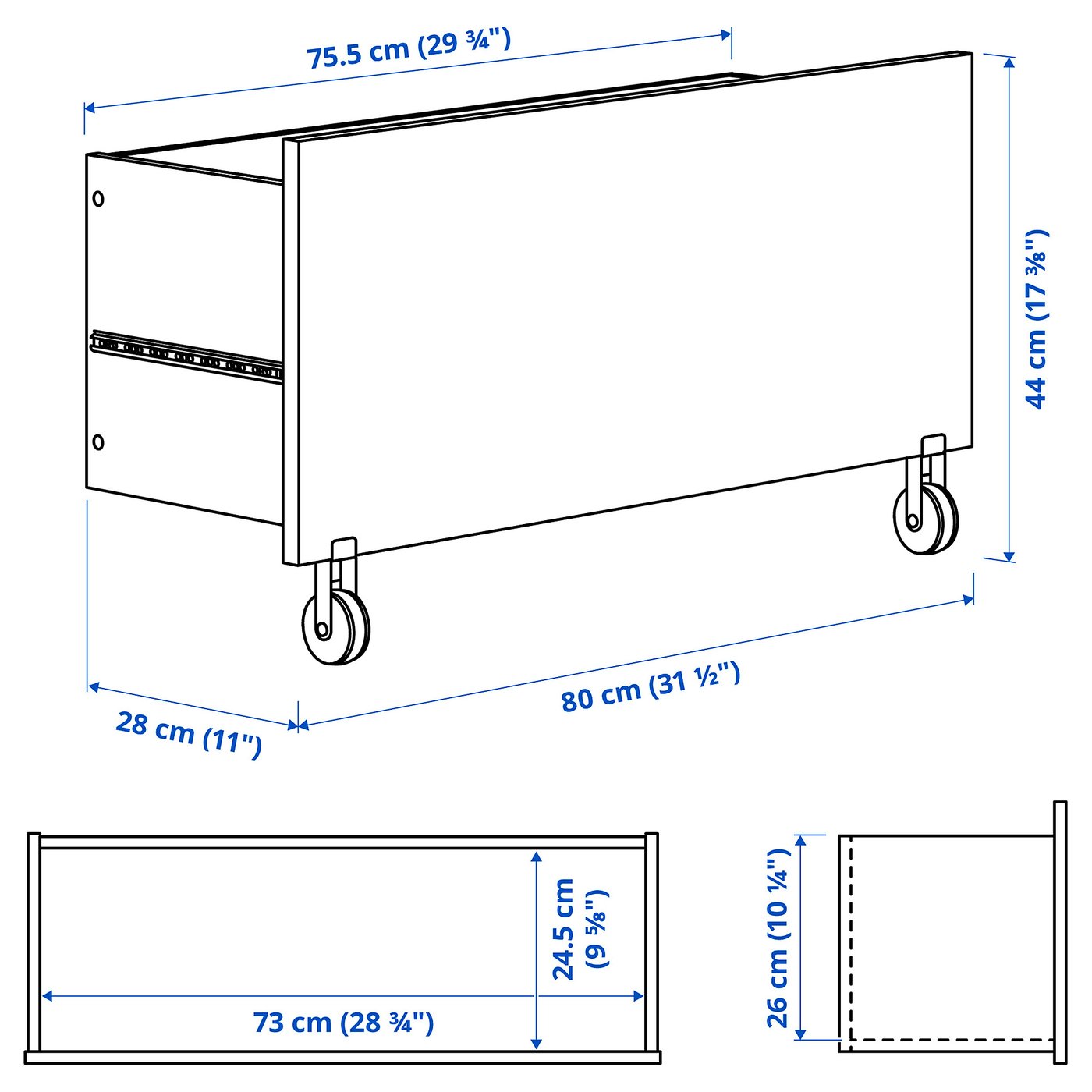 75.5 cm (29 ¾")

44 cm (17 ⅜")

80 cm (31 ½")

28 cm (11")

24.5 cm (9 ⅝")

73 cm (28 ¾")

26 cm (10 ¼")