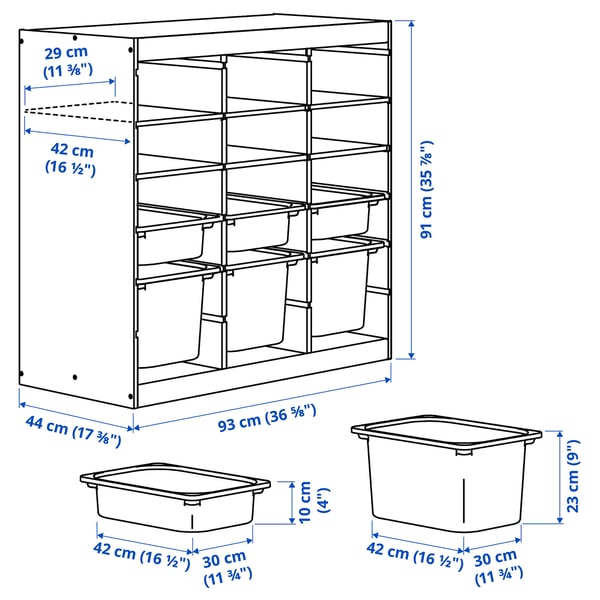 29 cm (11 ⅜")

42 cm (16 ½")

91 cm (35 ⅞")

44 cm (17 ⅜")

93 cm (36 ⅝")

10 cm (4")

42 cm (16 ½")

30 cm (11 ¾")

23 cm (9")

42 cm (16 ½")

30 cm (11 ¾")