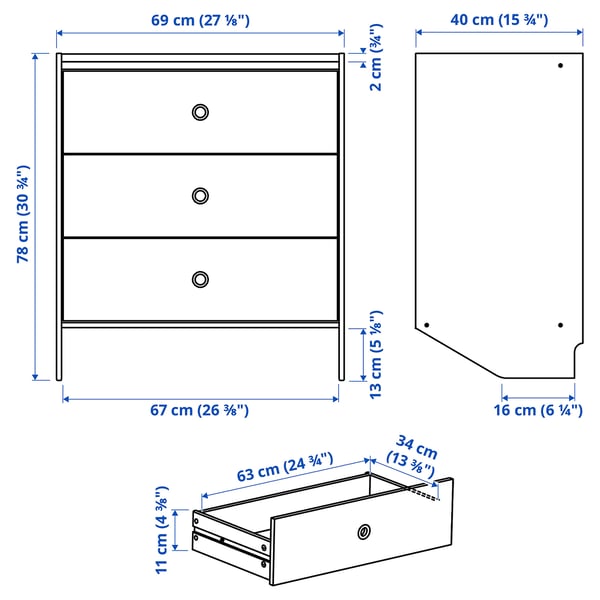 69 cm (27 ⅛")

40 cm (15 ¾")

2 cm (¾")

78 cm (30 ¾")

13 cm (5 ⅛")

67 cm (26 ⅜")

16 cm (6 ¼")

63 cm (24 ¾")

34 cm (13 ⅜")

11 cm (4 ⅜")