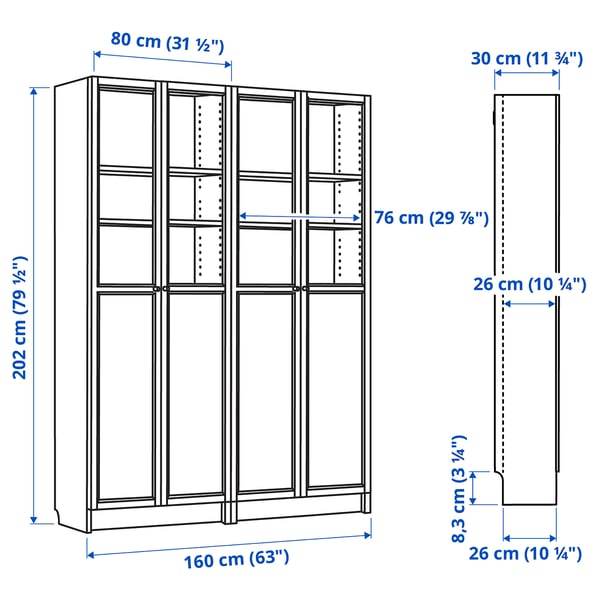 80 cm (31 ½")

30 cm (11 ¾")

202 cm (79 ½")

76 cm (29 ⅞")

26 cm (10 ¼")

8,3 cm (3 ¼")

160 cm (63")

26 cm (10 ¼")