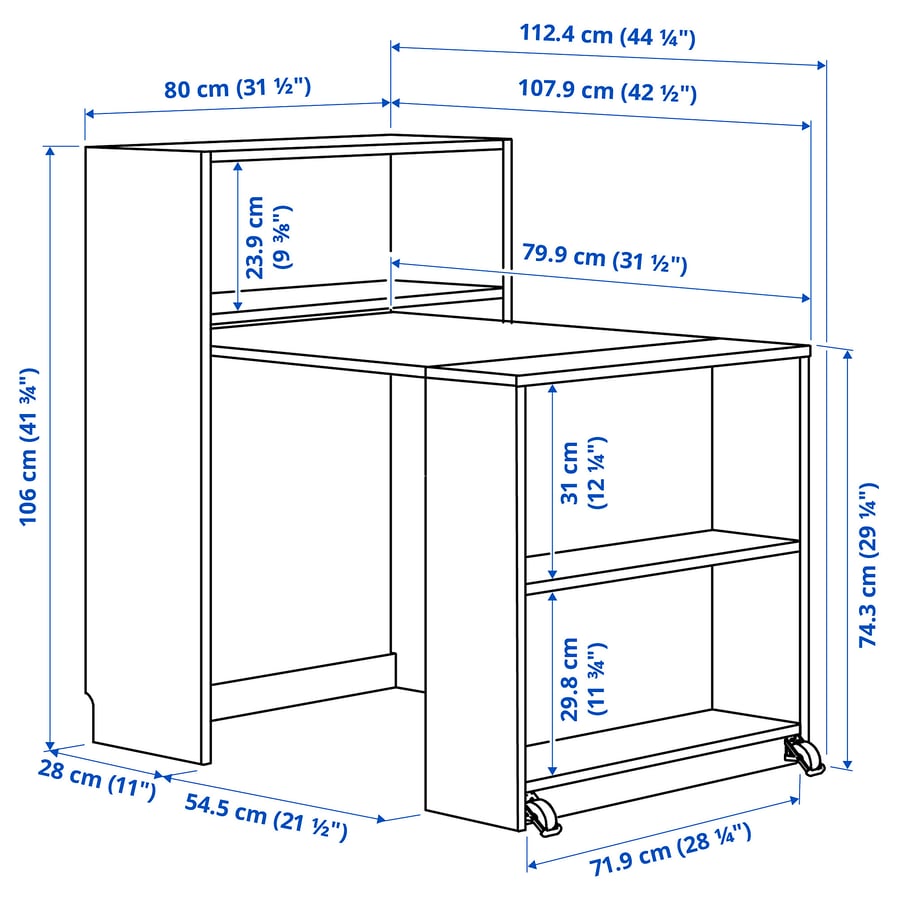 112.4 cm (44 ¼")

80 cm (31 ½")

107.9 cm (42 ½")

23.9 cm (9 ⅜")

79.9 cm (31 ½")

106 cm (41 ¾")

31 cm (12 ¼")

74.3 cm (29 ¼")

29.8 cm (11 ¾")

28 cm (11")

54.5 cm (21 ½")

71.9 cm (28 ¼")