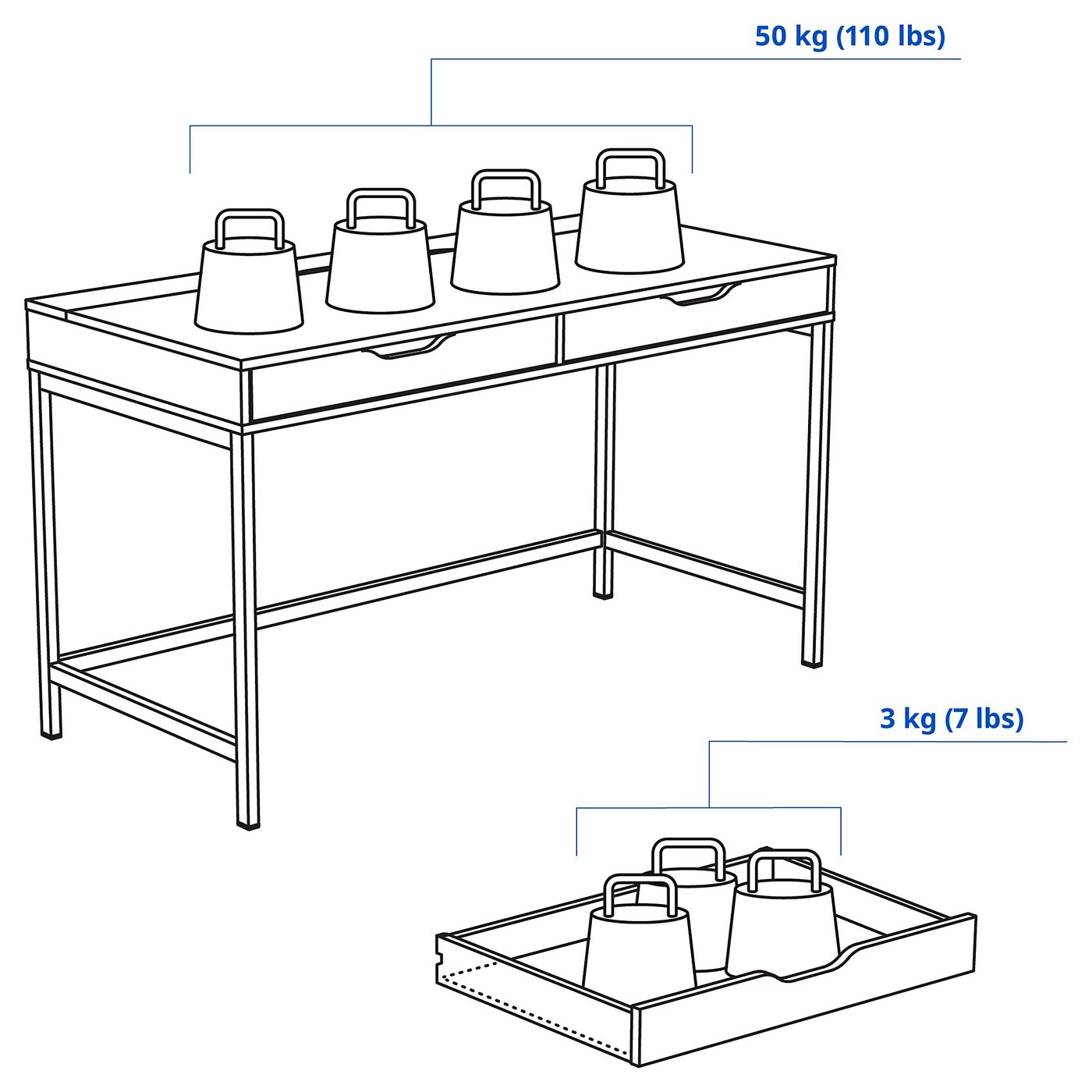 50 kg (110 lbs)

3 kg (7 lbs)