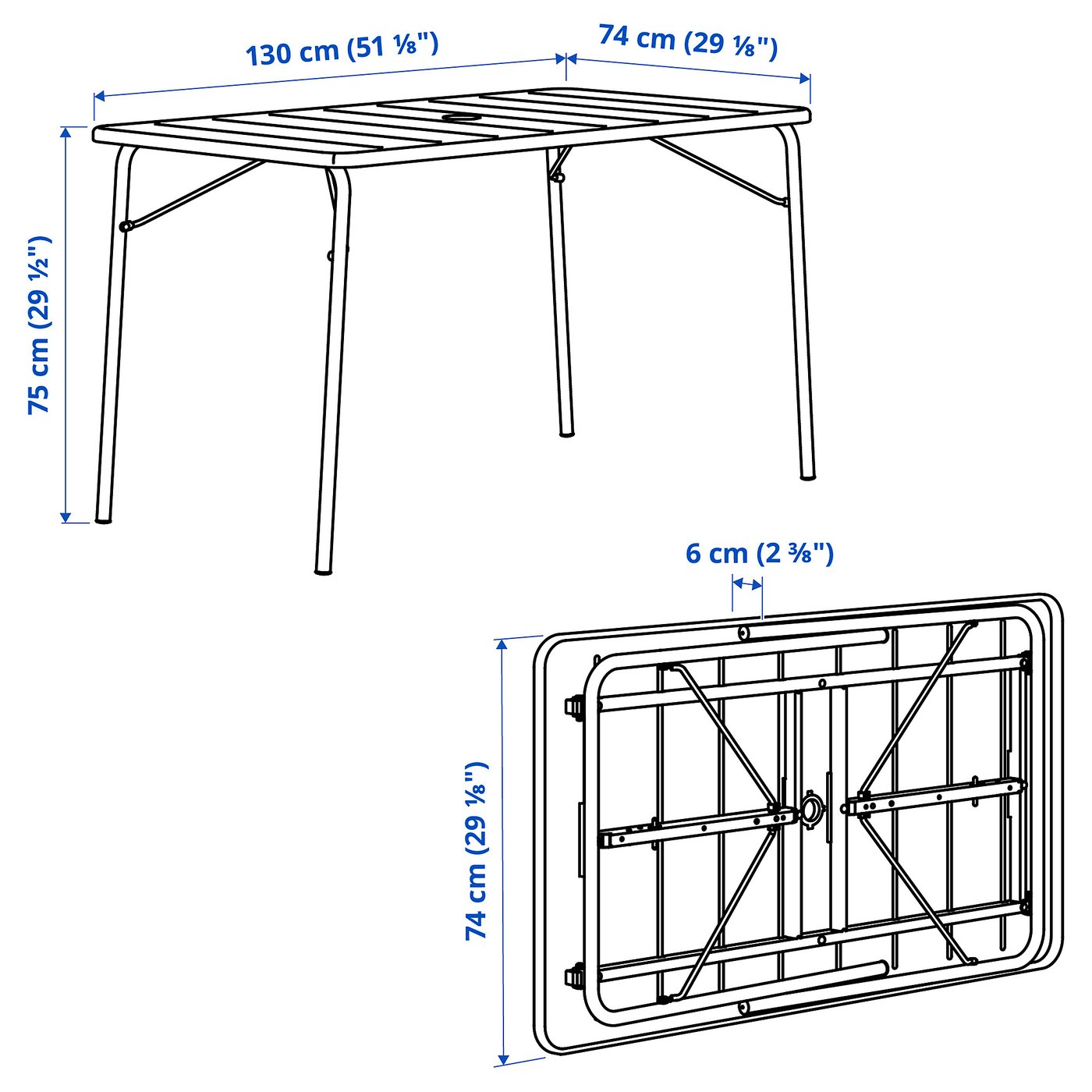 130 cm (51 ⅛")

74 cm (29 ⅛")

75 cm (29 ½")

6 cm (2 ⅜")

74 cm (29 ⅛")