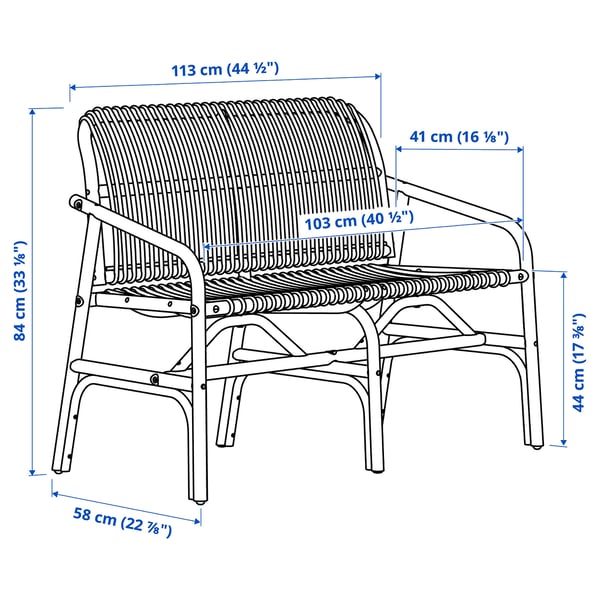 113 cm (44 ½")

41 cm (16 ⅛")

103 cm (40 ½")

84 cm (33 ⅛")

44 cm (17 ⅜")

58 cm (22 ⅞")