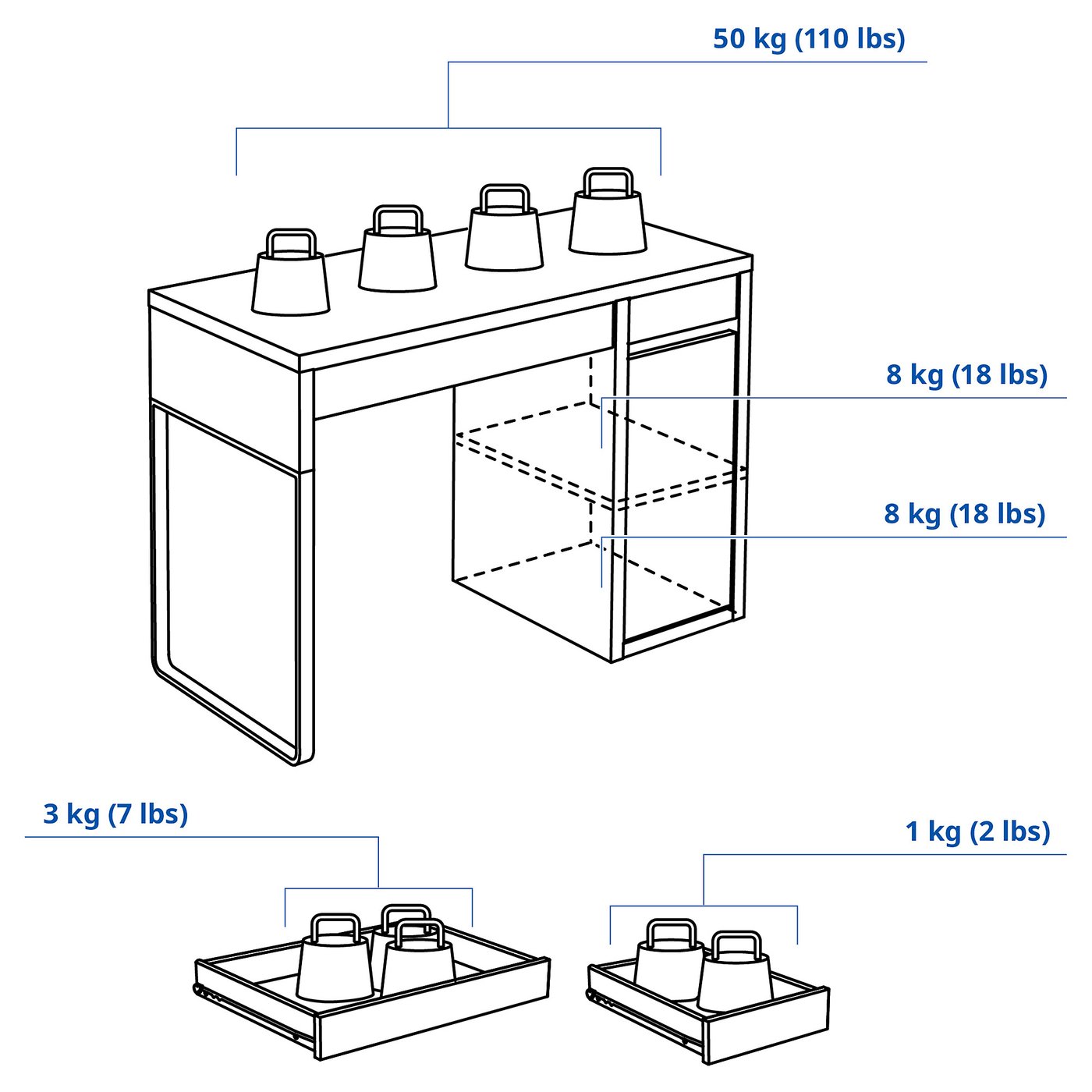 50 kg (110 lbs)

8 kg (18 lbs)

8 kg (18 lbs)

3 kg (7 lbs)

1 kg (2 lbs)