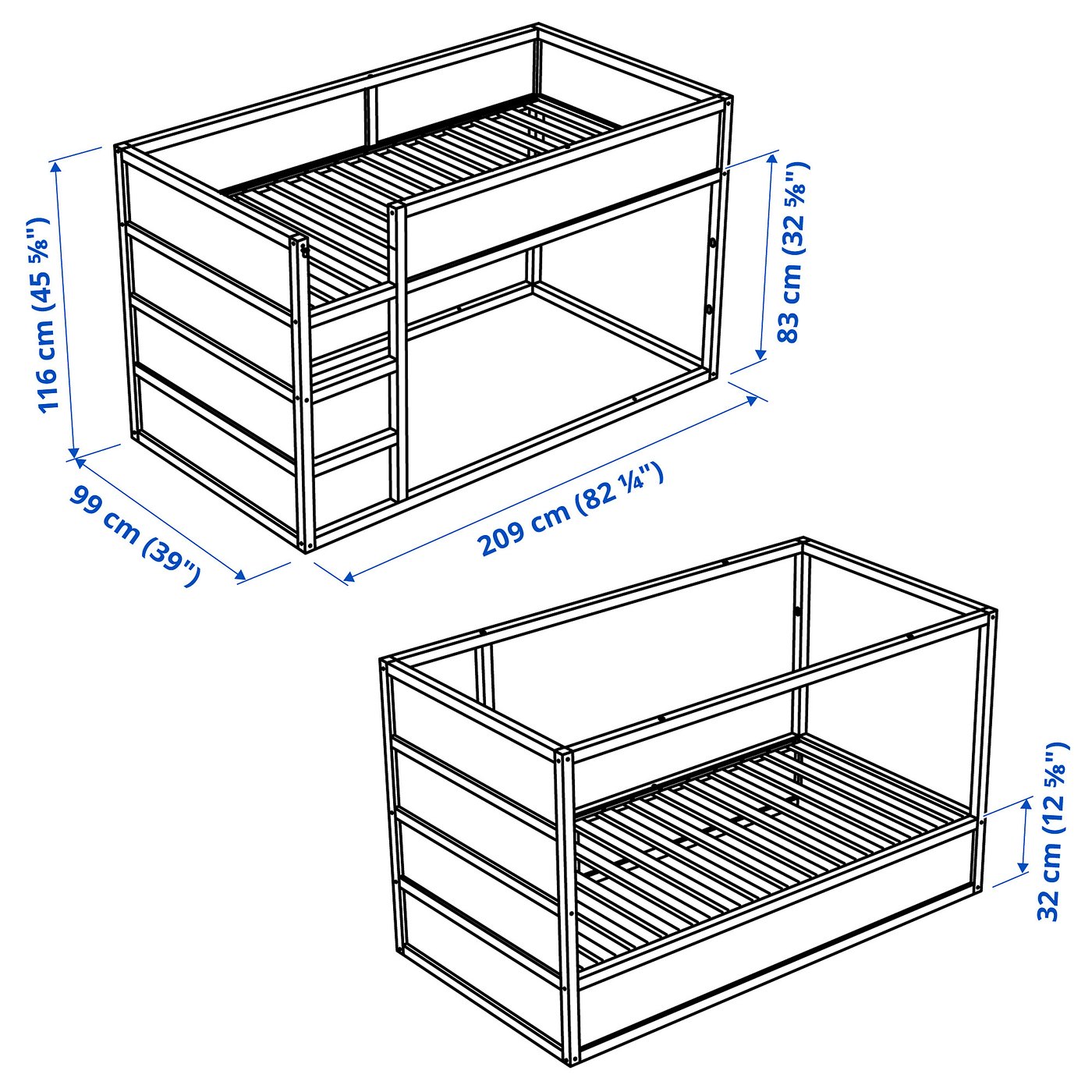 116 cm (45 ⅝")

83 cm (32 ⅝")

99 cm (39")

209 cm (82 ¼")

32 cm (12 ⅝")