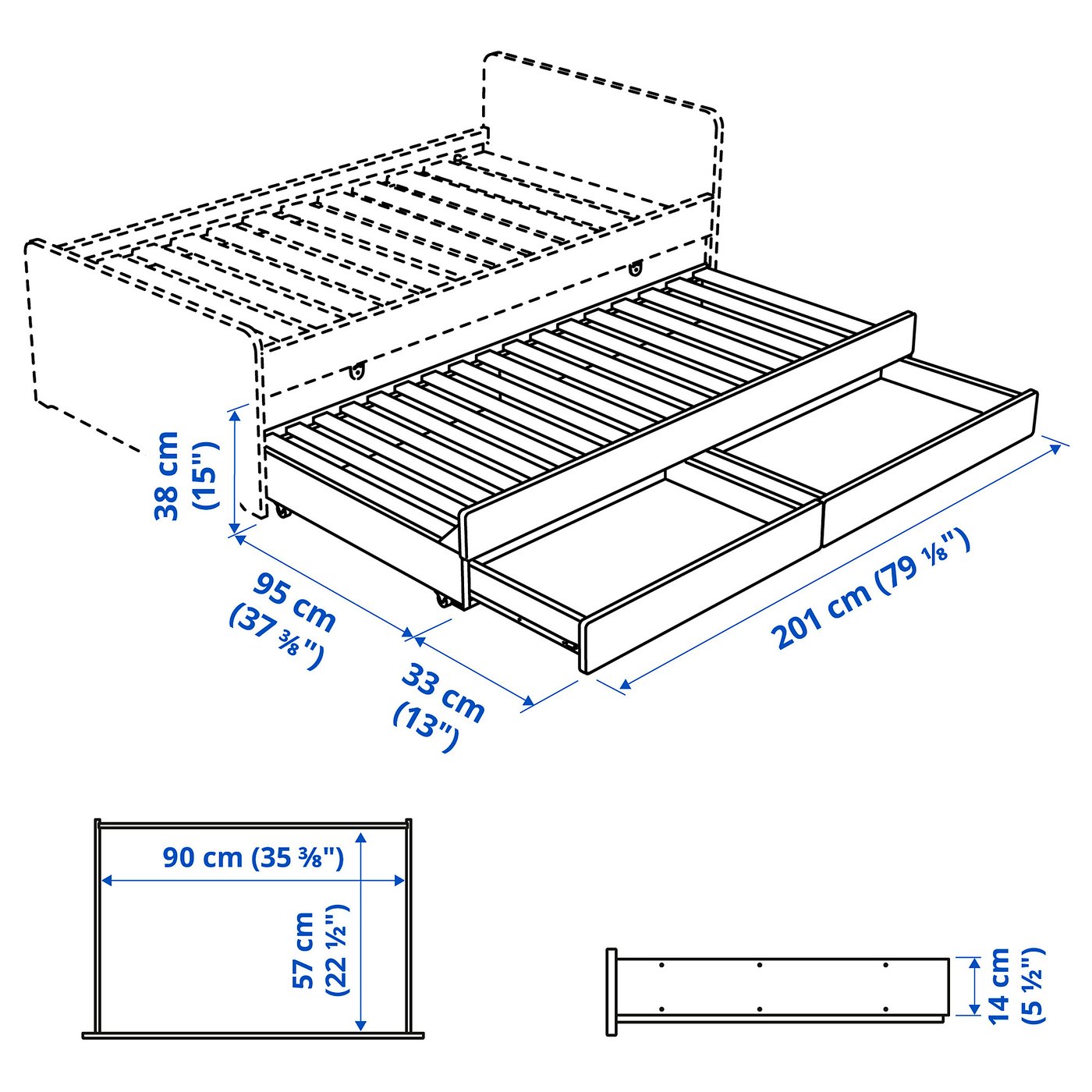 38 cm
(15")

95 cm
(37 ⅜")

33 cm
(13")

201 cm (79 ⅛")

90 cm (35 ⅜")

57 cm
(22 ½")

14 cm
(5 ½")