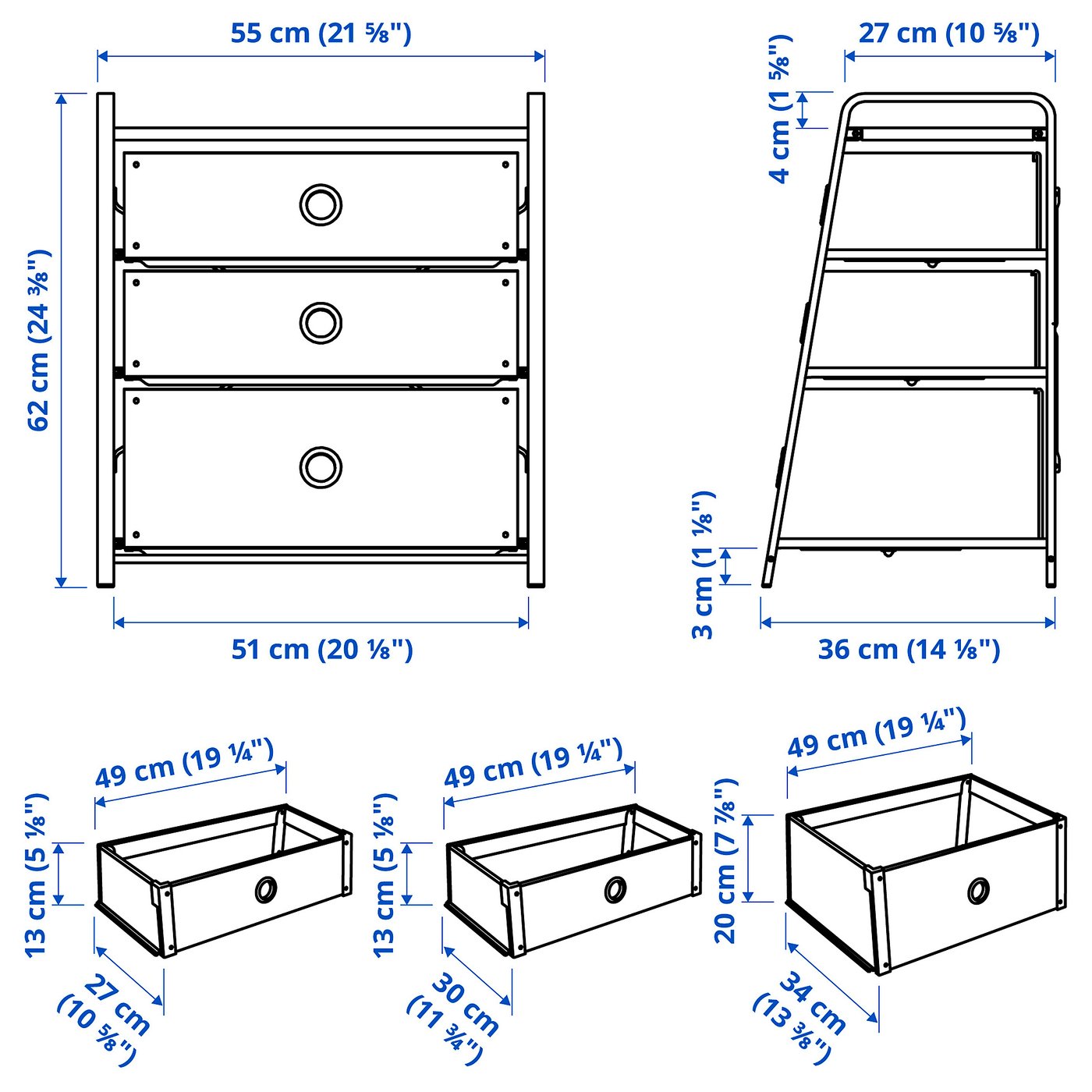 55 cm (21 ⅝")

62 cm (24 ⅜")

51 cm (20 ⅛")

27 cm (10 ⅝")

4 cm (1 ⅝")

3 cm (1 ⅛")

36 cm (14 ⅛")

49 cm (19 ¼")

13 cm (5 ⅛")

27 cm (10 ⅝")

49 cm (19 ¼")

13 cm (5 ⅛")

30 cm (11 ¾")

49 cm (19 ¼")

20 cm (7 ⅞")

34 cm (13 ⅜")