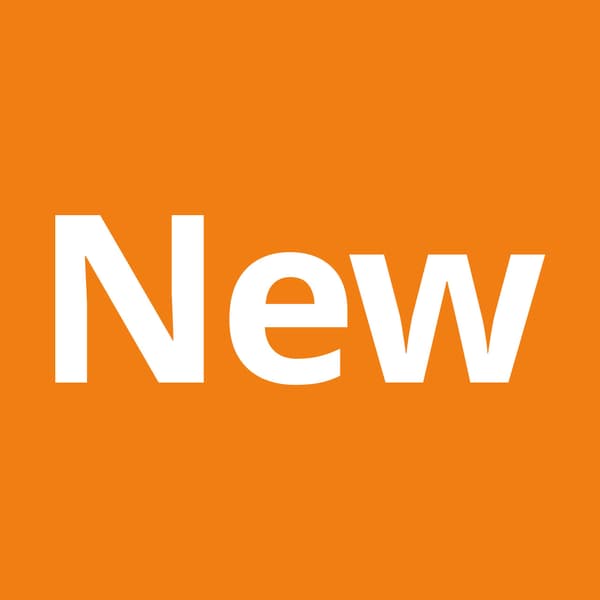 New