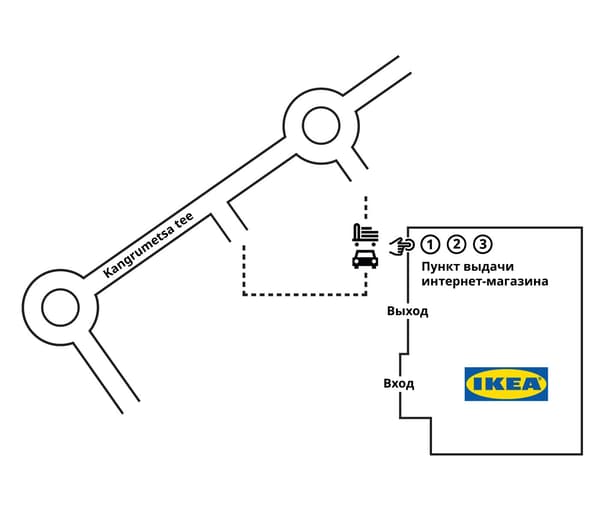 Kangrumetsa tee

1 2 3

Пункт выдачи интернет-магазина

Выход

Вход

IKEA