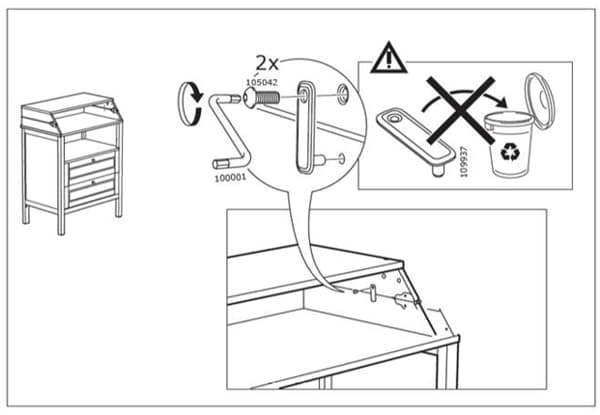 2x
105042
100001
109937