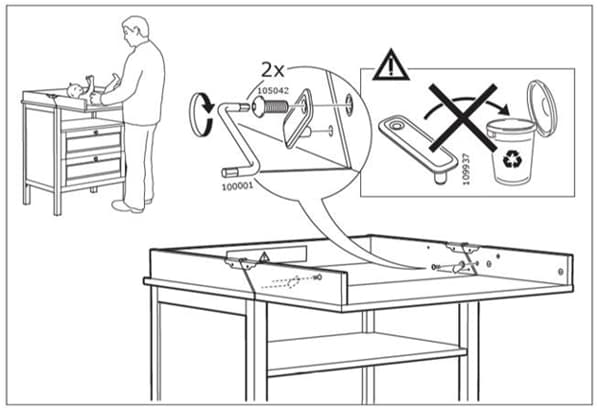 2x
105042
100001
109937