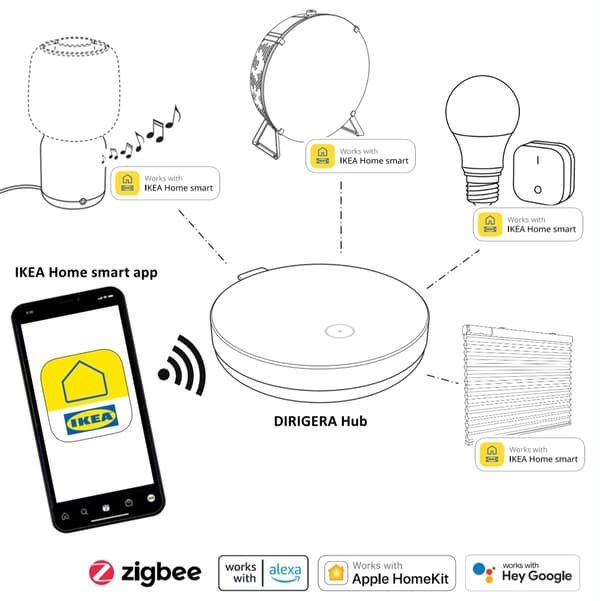 Works with
IKEA Home smart

Works with
IKEA Home smart

Works with
IKEA Home smart

IKEA Home smart app

IKEA

DIRIGERA Hub

Works with
IKEA Home smart

zigbee

works with | alexa

Works with
Apple HomeKit

works with
Hey Google