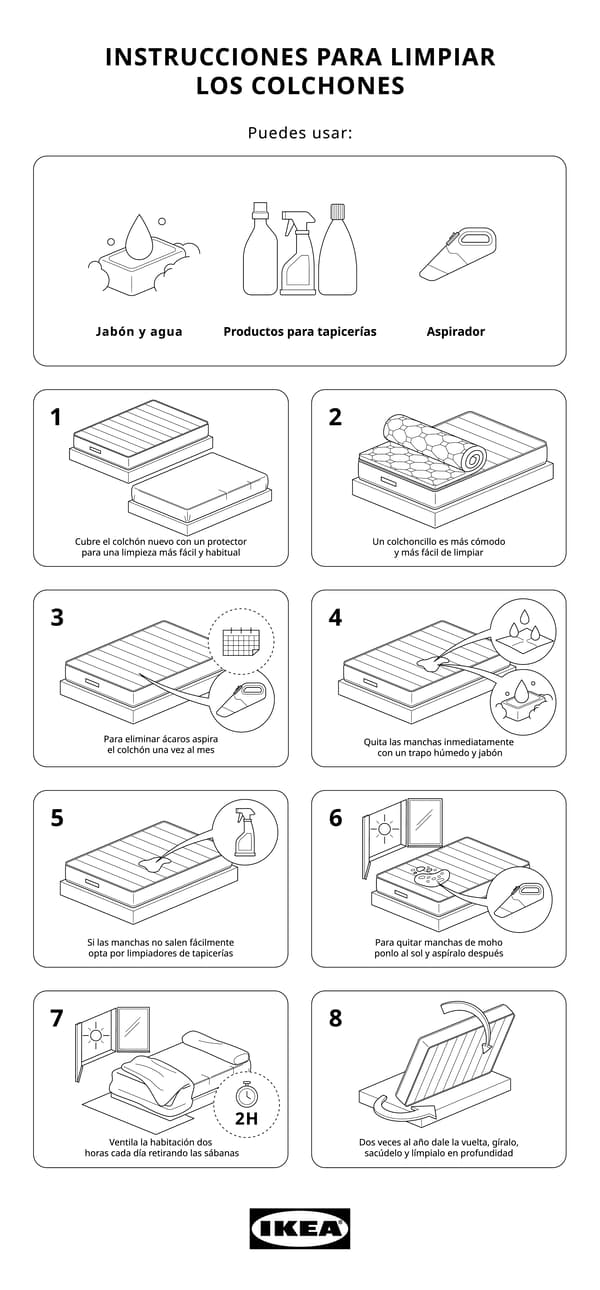 INSTRUCCIONES PARA LIMPIAR LOS COLCHONES

Puedes usar:

Jabón y agua

Productos para tapicerías

Aspirador

1

Cubre el colchón nuevo con un protector para una limpieza más fácil y habitual

2

Un colchoncillo es más cómodo y más fácil de limpiar

3

Para eliminar ácaros aspira el colchón una vez al mes

4

Quita las manchas inmediatamente con un trapo húmedo y jabón

5

Si las manchas no salen fácilmente opta por limpiadores de tapicerías

6

Para quitar manchas de moho ponlo al sol y aspíralo después

7

2H

Ventila la habitación dos horas cada día retirando las sábanas

8

Dos veces al año dale la vuelta, gíralo, sacúdelo y límpialo en profundidad

IKEA