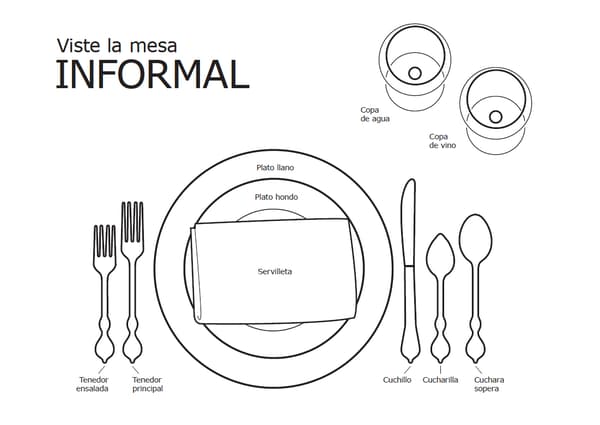 Viste la mesa
INFORMAL

Copa de agua

Copa de vino

Plato llano

Plato hondo

Servilleta

Tenedor ensalada

Tenedor principal

Cuchillo

Cucharilla

Cuchara sopera