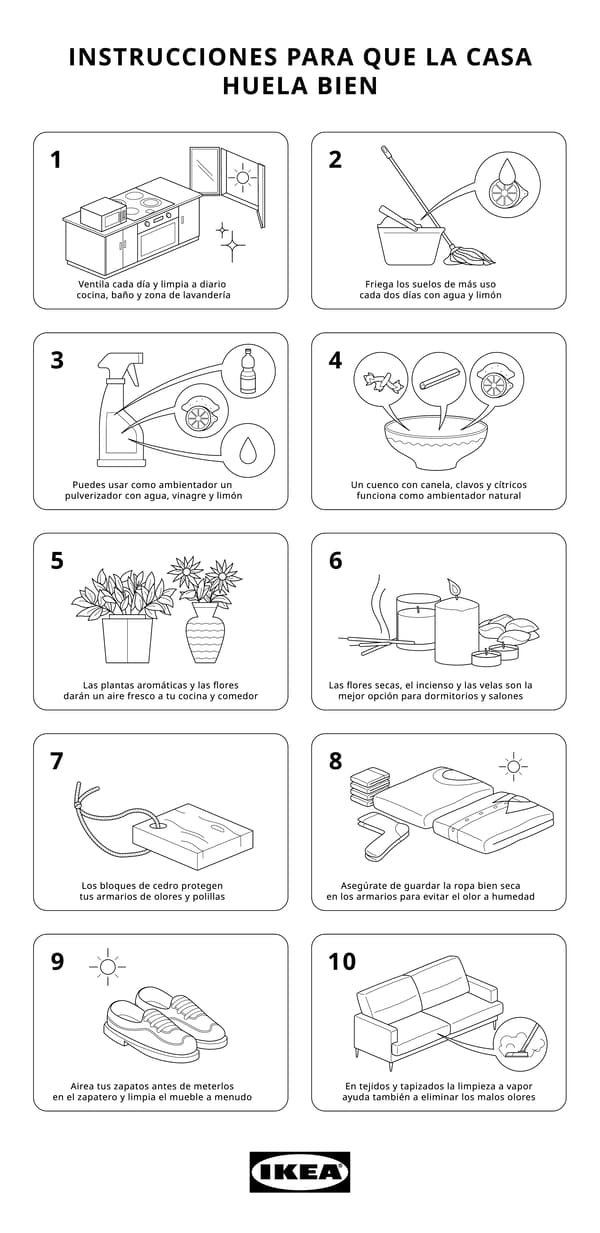 INSTRUCCIONES PARA QUE LA CASA HUELA BIEN

1

Ventila cada día y limpia a diario cocina, baño y zona de lavandería

2

Friega los suelos de más uso cada dos días con agua y limón

3

Puedes usar como ambientador un pulverizador con agua, vinagre y limón

4

Un cuenco con canela, clavos y cítricos funciona como ambientador natural

5

Las plantas aromáticas y las flores darán un aire fresco a tu cocina y comedor

6

Las flores secas, el incienso y las velas son la mejor opción para dormitorios y salones

7

Los bloques de cedro protegen tus armarios de olores y polillas

8

Asegúrate de guardar la ropa bien seca en los armarios para evitar el olor a humedad

9

Airea tus zapatos antes de meterlos en el zapatero y limpia el mueble a menudo

10

En tejidos y tapizados la limpieza a vapor ayuda también a eliminar los malos olores

IKEA