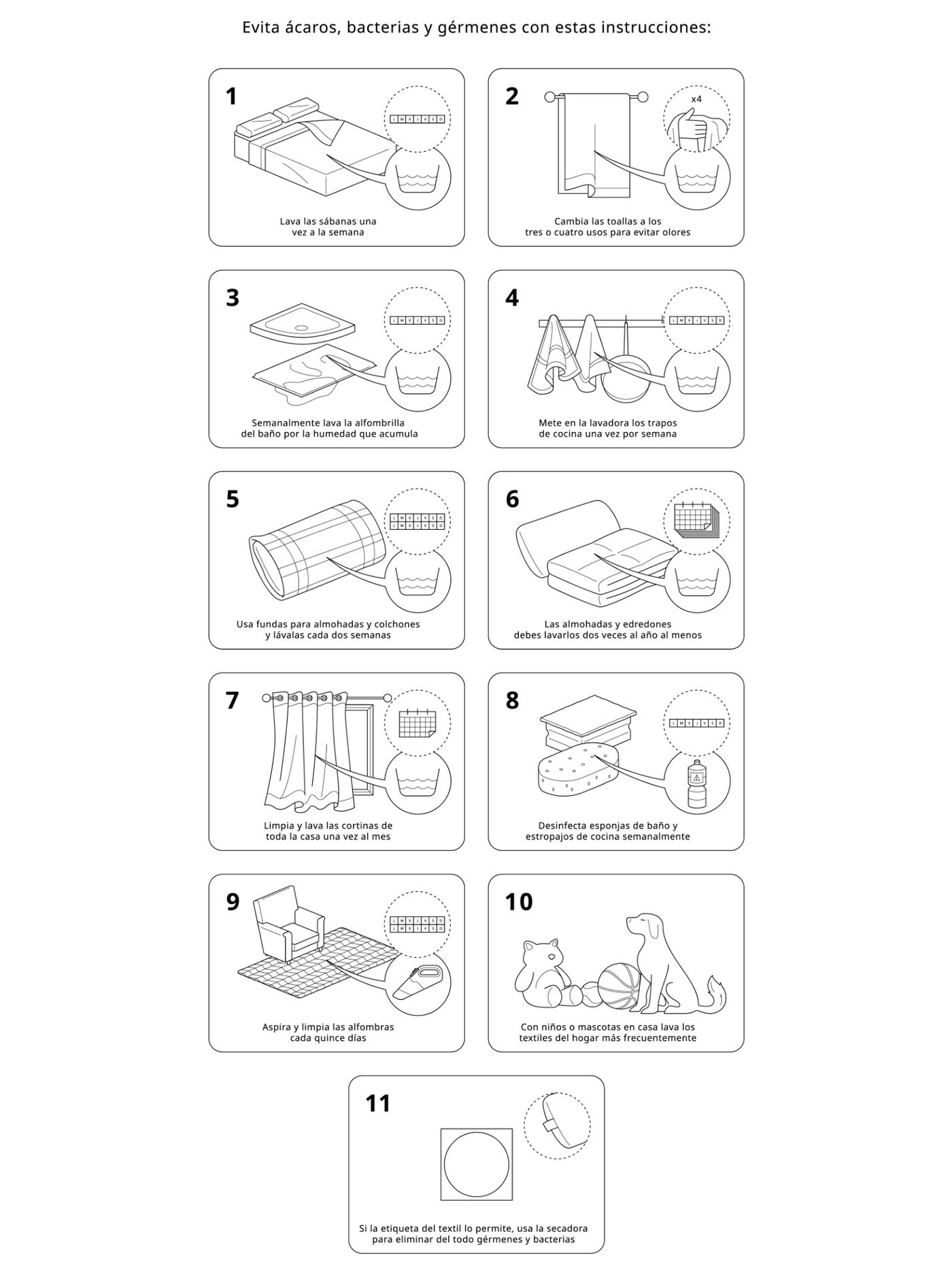 Evita ácaros, bacterias y gérmenes con estas instrucciones:

1

L M X J V S D

Lava las sábanas una vez a la semana

2

x4

Cambia las toallas a los tres o cuatro usos para evitar olores

3

L M X J V S D

Semanalmente lava la alfombrilla del baño por la humedad que acumula

4

L M X J V S D

Mete en la lavadora los trapos de cocina una vez por semana

5

L M X J V S D
L M X J V S D

Usa fundas para almohadas y colchones y lávalas cada dos semanas

6

Las almohadas y edredones debes lavarlos dos veces al año al menos

7

Limpia y lava las cortinas de toda la casa una vez al mes

8

L M X J V S D

Desinfecta esponjas de baño y estropajos de cocina semanalmente

9

L M X J V S D
L M X J V S D

Aspira y limpia las alfombras cada quince días

10

Con niños o mascotas en casa lava los textiles del hogar más frecuentemente

11

Si la etiqueta del textil lo permite, usa la secadora para eliminar del todo gérmenes y bacterias