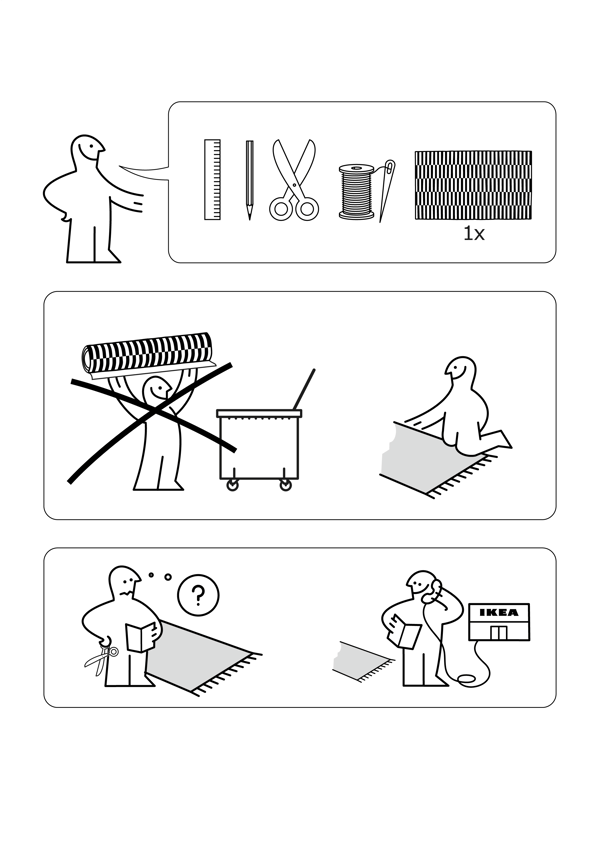 1x

?

IKEA