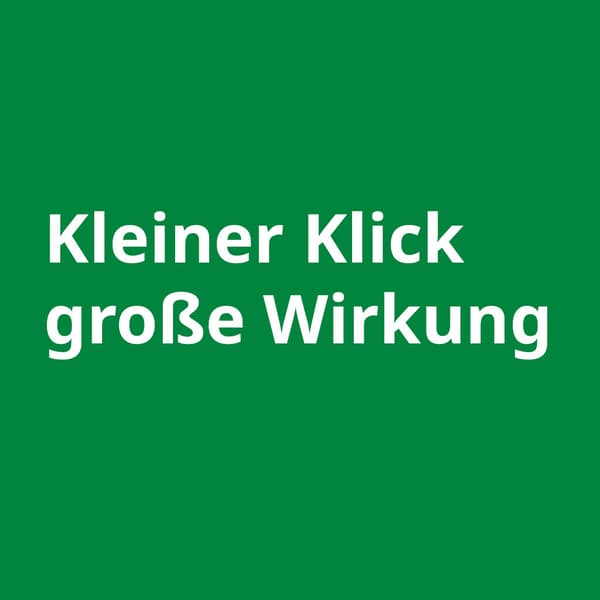 Kleiner Klick
große Wirkung