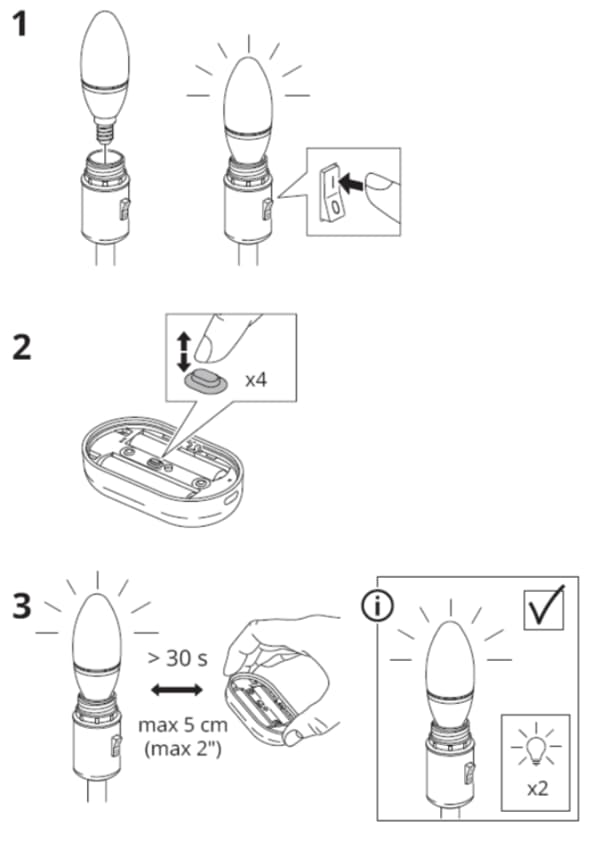 1

I
0

2

x4

3

> 30 s

max 5 cm
(max 2")

i

x2