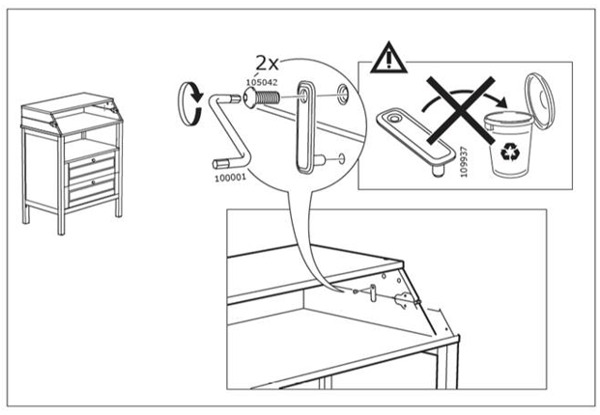 2x
105042
100001
109937