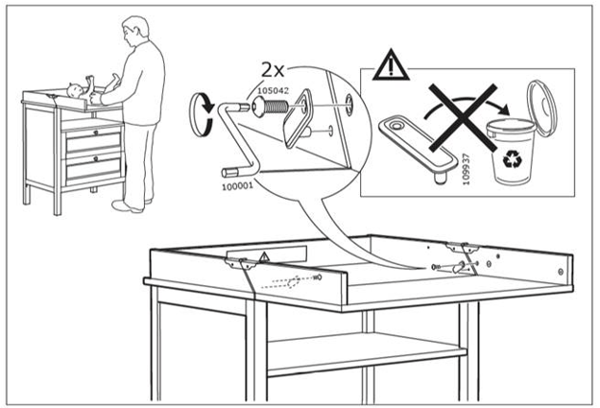 2x

105042

100001

109937