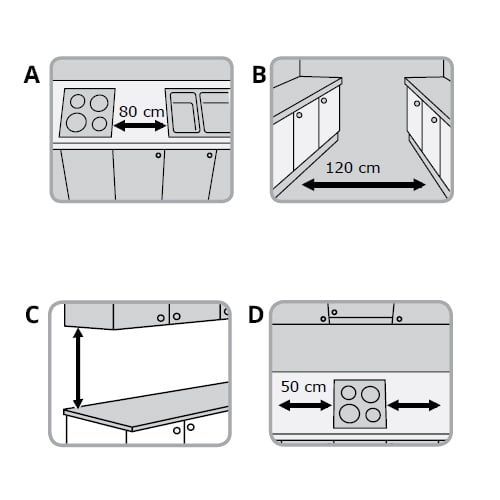 A

80 cm

B

120 cm

C

D

50 cm