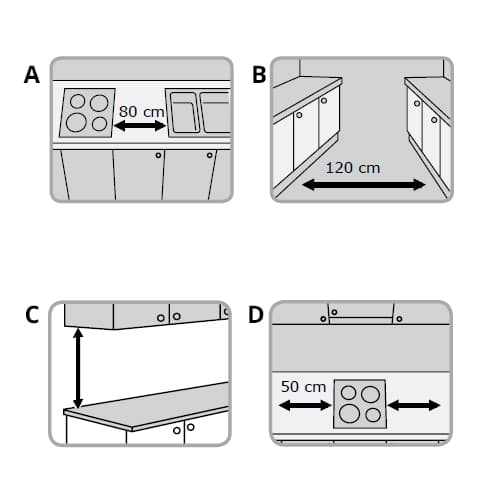 A

80 cm

B

120 cm

C

D

50 cm