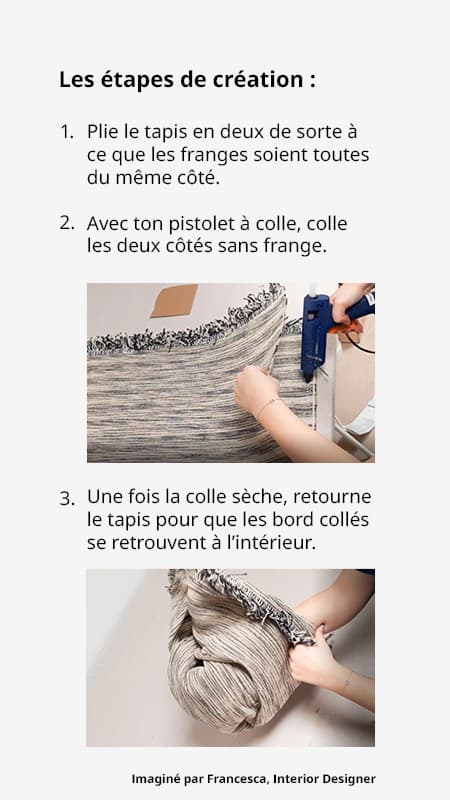 Les étapes de création :

1. Plie le tapis en deux de sorte à ce que les franges soient toutes du même côté.

2. Avec ton pistolet à colle, colle les deux côtés sans frange.

3. Une fois la colle sèche, retourne le tapis pour que les bord collés se retrouvent à l'intérieur.

Imaginé par Francesca, Interior Designer