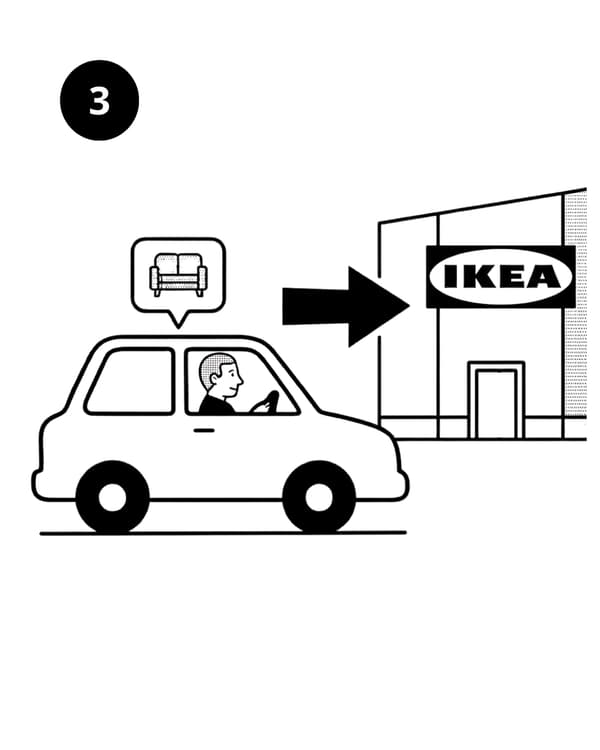 3

IKEA