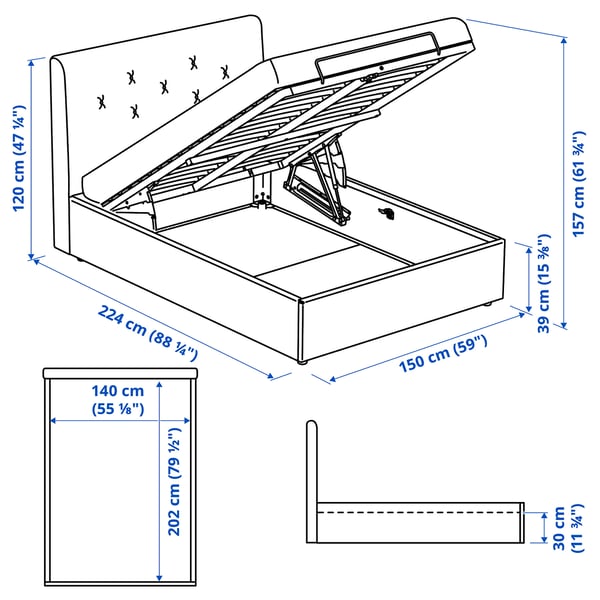 120 cm (47 ¼")

157 cm (61 ¾")

39 cm (15 ⅜")

224 cm (88 ¼")

150 cm (59")

140 cm (55 ⅛")

202 cm (79 ½")

30 cm (11 ¾")