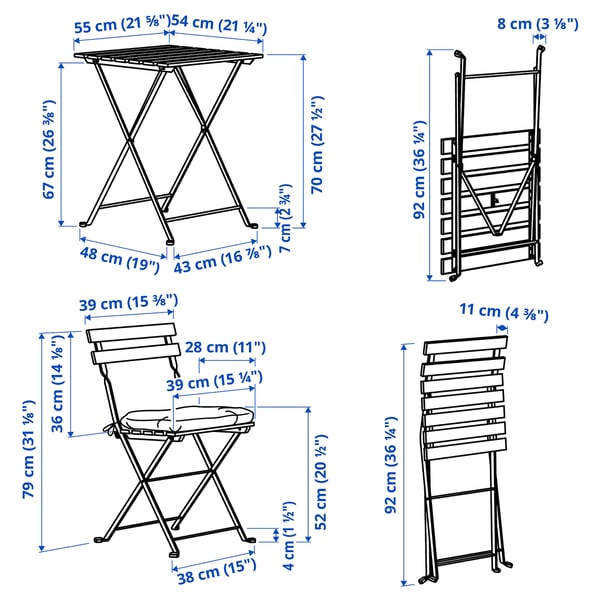 55 cm (21 ⅝")
54 cm (21 ¼")
67 cm (26 ⅜")
70 cm (27 ½")
7 cm (2 ¾")
48 cm (19")
43 cm (16 ⅞")
8 cm (3 ⅛")
92 cm (36 ¼")
39 cm (15 ⅜")
28 cm (11")
39 cm (15 ¼")
36 cm (14 ⅛")
79 cm (31 ⅛")
52 cm (20 ½")
4 cm (1 ½")
38 cm (15")
11 cm (4 ⅜")
92 cm (36 ¼")