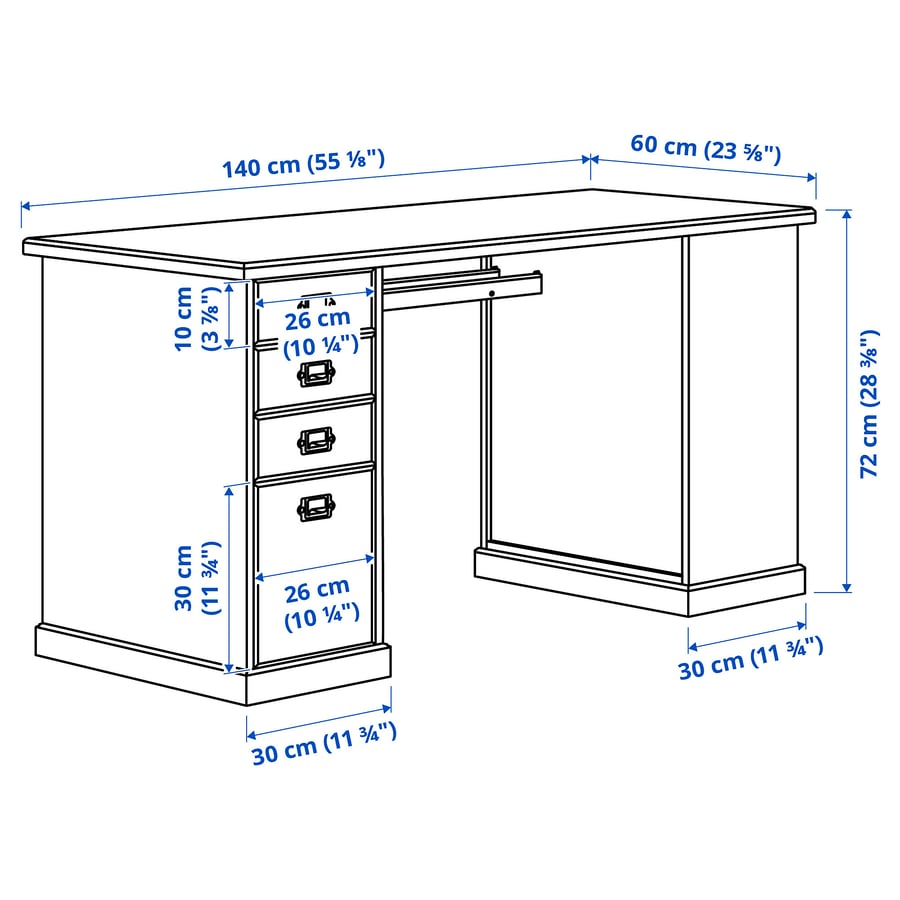 140 cm (55 ⅛")

60 cm (23 ⅝")

10 cm (3 ⅞")

26 cm (10 ¼")

72 cm (28 ⅜")

30 cm (11 ¾")

26 cm (10 ¼")

30 cm (11 ¾")

30 cm (11 ¾")