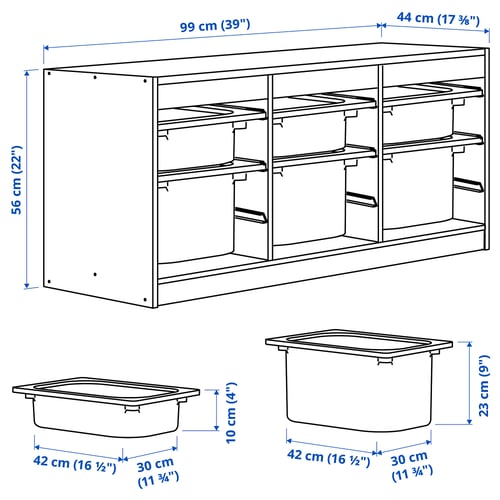 99 cm (39")

44 cm (17 ⅜")

56 cm (22")

10 cm (4")

42 cm (16 ½")

30 cm (11 ¾")

23 cm (9")

42 cm (16 ½")

30 cm (11 ¾")