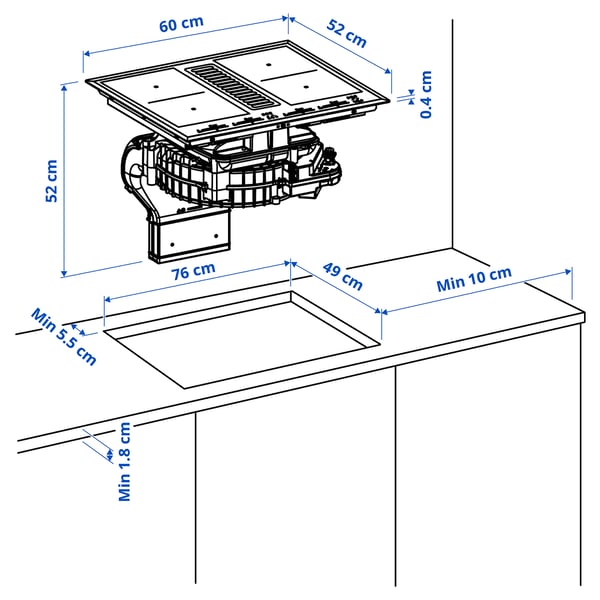 60 cm
52 cm
0.4 cm
52 cm
76 cm
49 cm
Min 10 cm
Min 5.5 cm
Min 1.8 cm