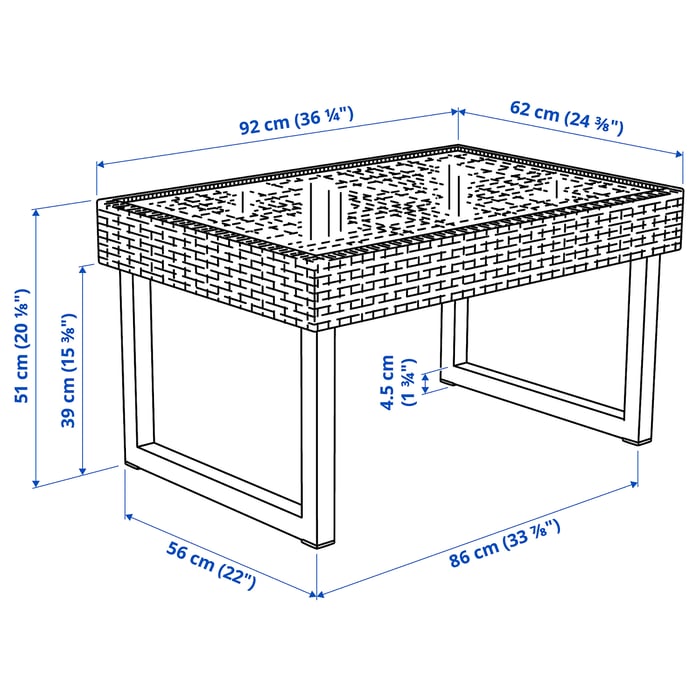 92 cm (36 ¼")

62 cm (24 ⅜")

51 cm (20 ⅛")

39 cm (15 ⅜")

4.5 cm (1 ¾")

56 cm (22")

86 cm (33 ⅞")