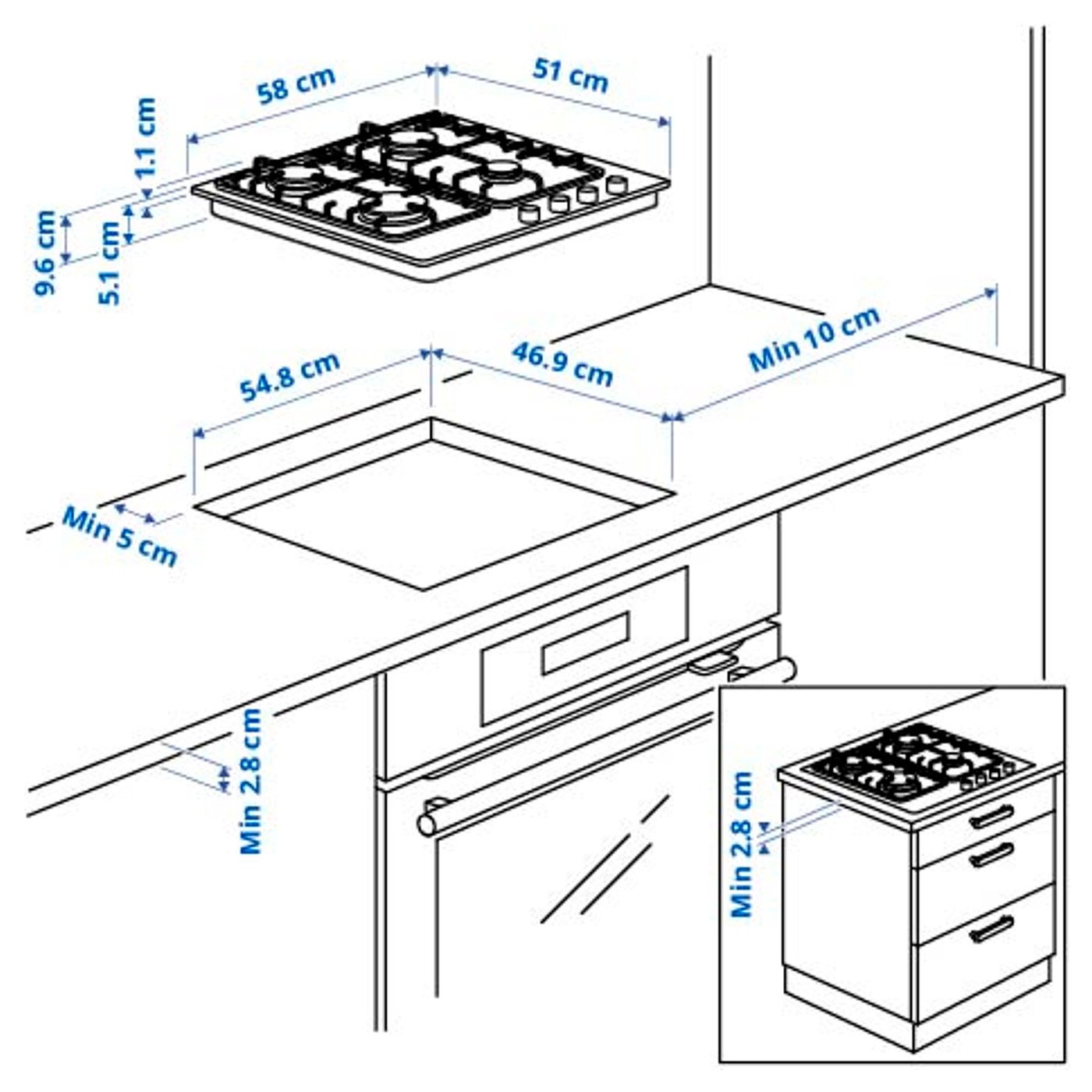 58 cm
51 cm
1.1 cm
9.6 cm
5.1 cm
54.8 cm
46.9 cm
Min 10 cm
Min 5 cm
Min 2.8 cm
Min 2.8 cm