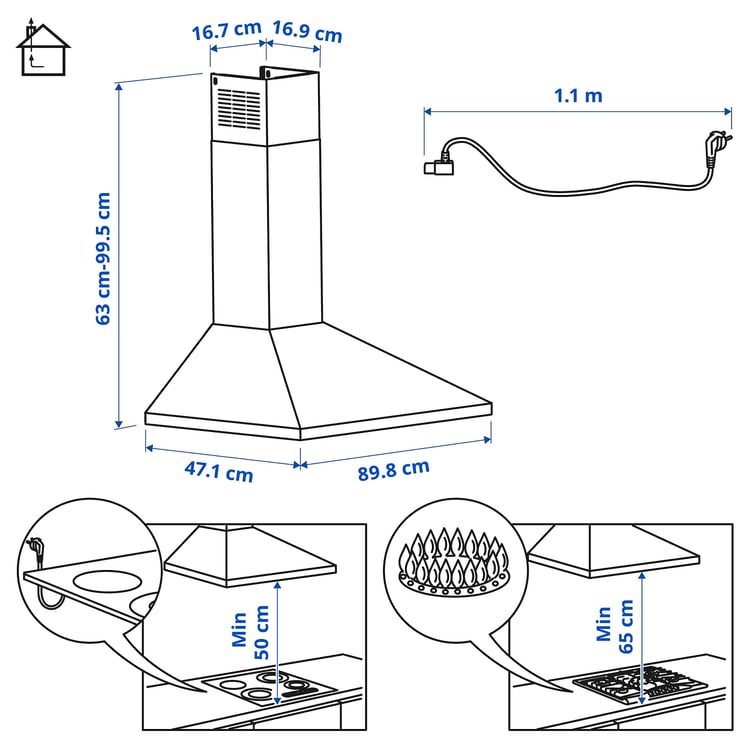 16.7 cm
16.9 cm
1.1 m
63 cm-99.5 cm
47.1 cm
89.8 cm
Min 50 cm
Min 65 cm