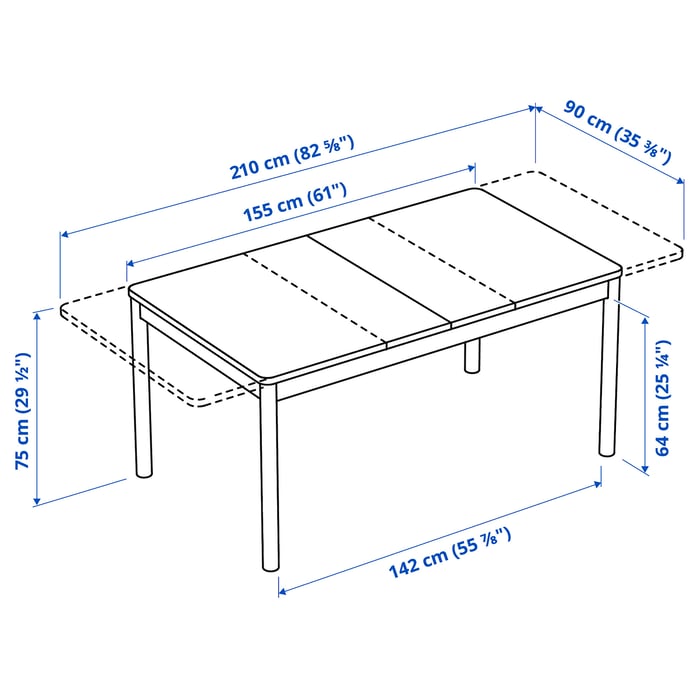 210 cm (82 ⅝")

90 cm (35 ⅜")

155 cm (61")

75 cm (29 ½")

64 cm (25 ¼")

142 cm (55 ⅞")