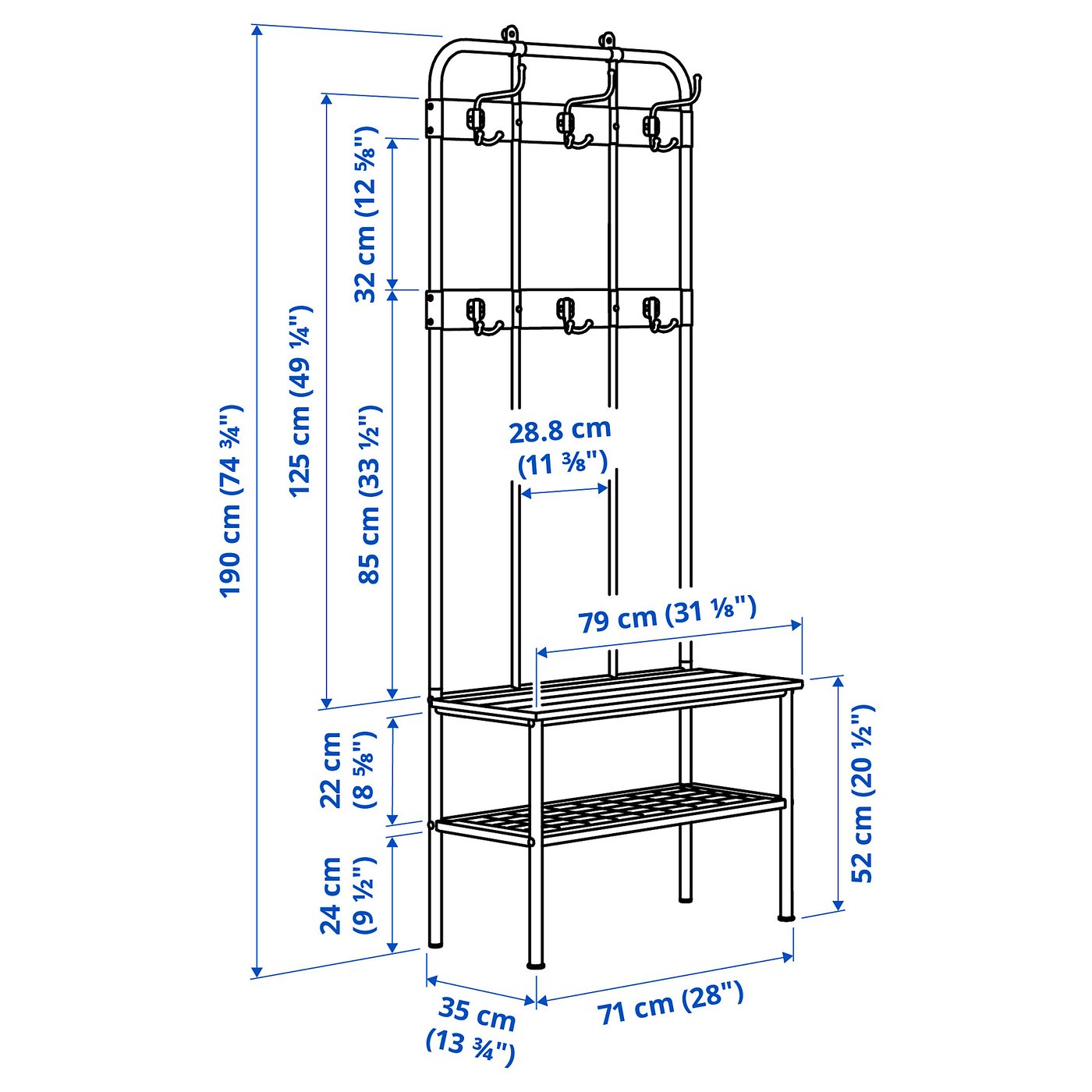 190 cm (74 ¾")

125 cm (49 ¼")

32 cm (12 ⅝")

85 cm (33 ½")

28.8 cm
(11 ⅜")

79 cm (31 ⅛")

22 cm
(8 ⅝")

24 cm
(9 ½")

52 cm (20 ½")

35 cm
(13 ¾")

71 cm (28")