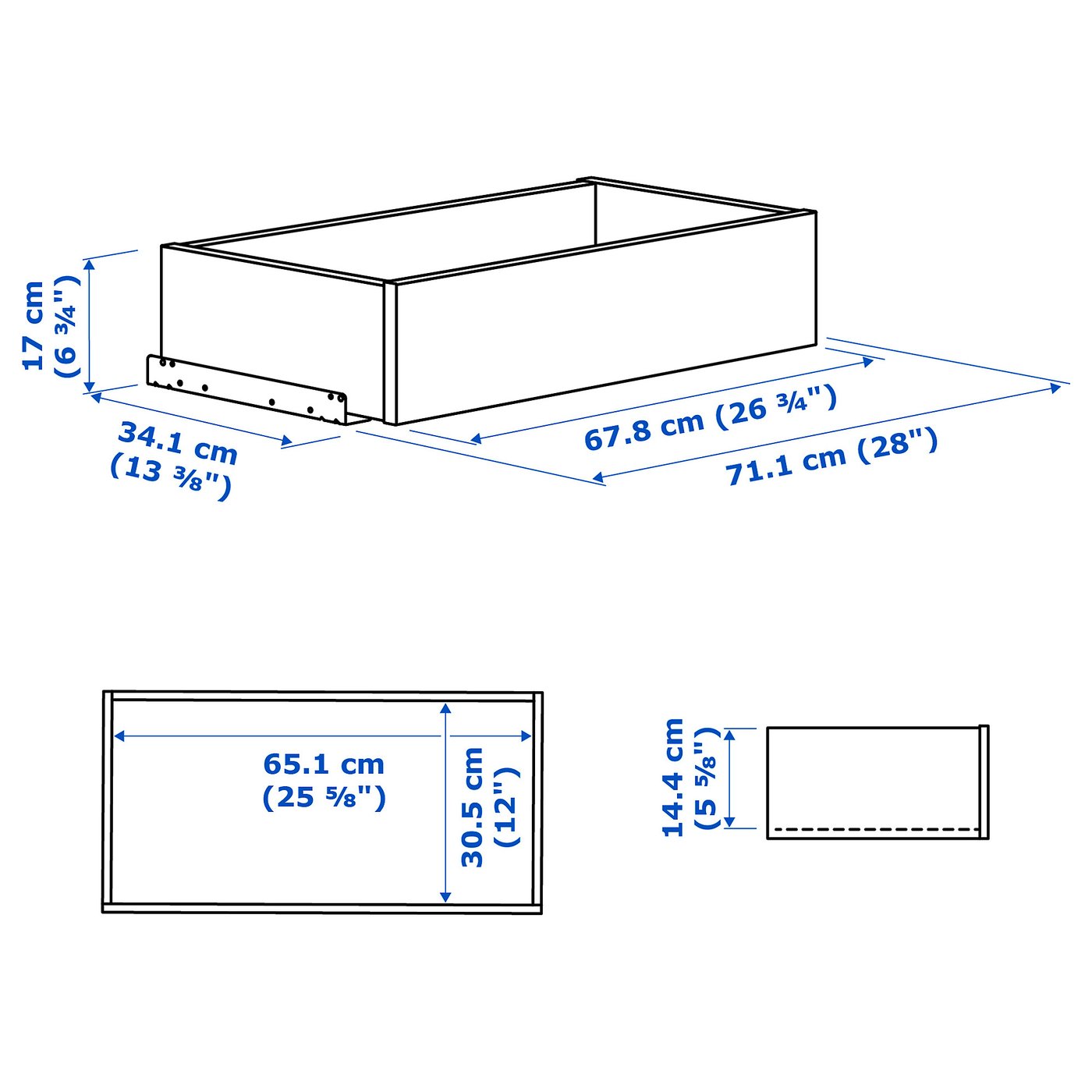 17 cm
(6 ¾")

34.1 cm
(13 ⅜")

67.8 cm (26 ¾")

71.1 cm (28")

65.1 cm
(25 ⅝")

30.5 cm
(12")

14.4 cm
(5 ⅝")