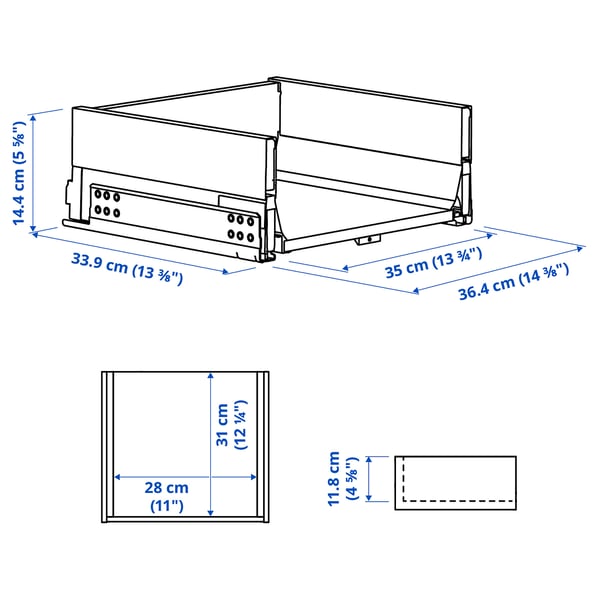 14.4 cm (5 ⅝")

33.9 cm (13 ⅜")

35 cm (13 ¾")

36.4 cm (14 ⅜")

31 cm (12 ¼")

28 cm (11")

11.8 cm (4 ⅝")