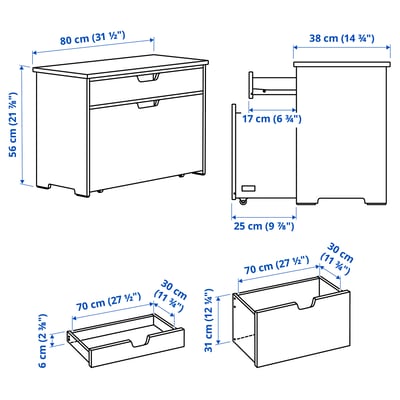 80 cm (31 ½")

56 cm (21 ⅞")

38 cm (14 ¾")

17 cm (6 ¾")

25 cm (9 ⅞")

70 cm (27 ½")

30 cm (11 ¾")

6 cm (2 ⅜")

70 cm (27 ½")

30 cm (11 ¾")

31 cm (12 ¼")