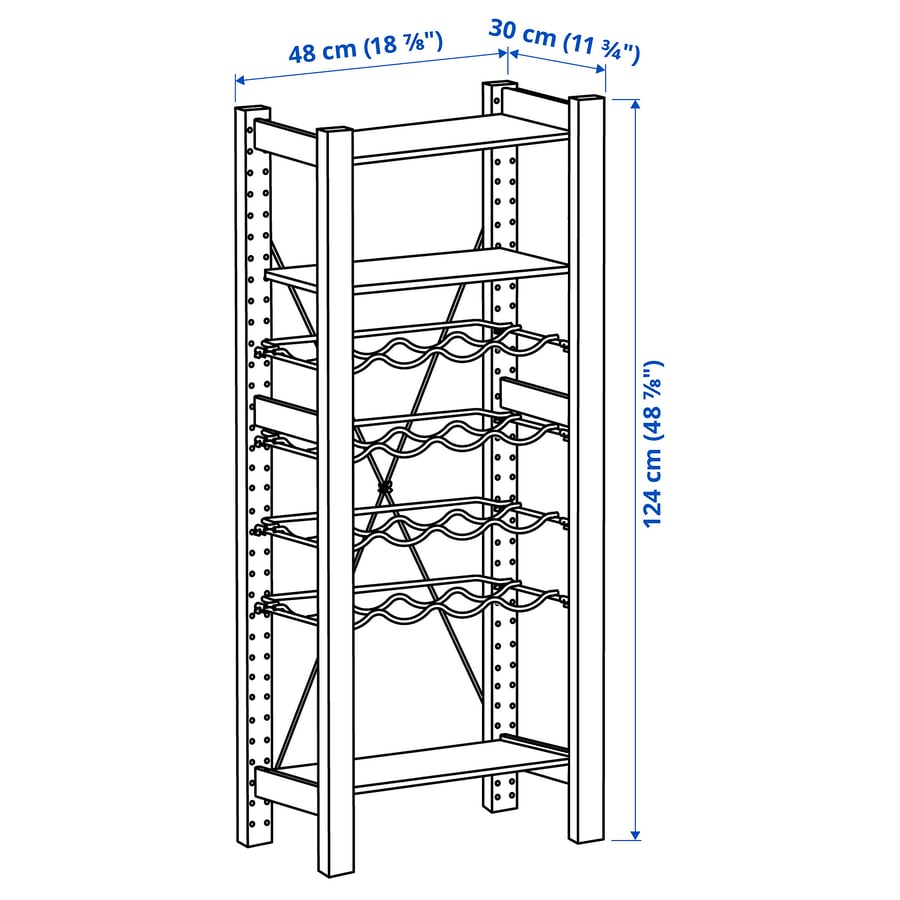 48 cm (18 ⅞")
30 cm (11 ¾")
124 cm (48 ⅞")