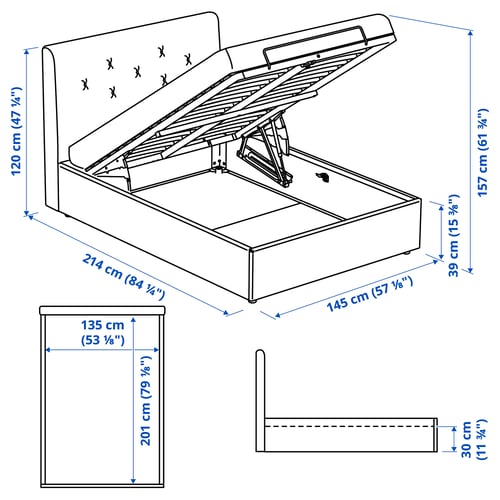 120 cm (47 ¼")

157 cm (61 ¾")

39 cm (15 ⅜")

214 cm (84 ¼")

145 cm (57 ⅛")

135 cm (53 ⅛")

201 cm (79 ⅛")

30 cm (11 ¾")