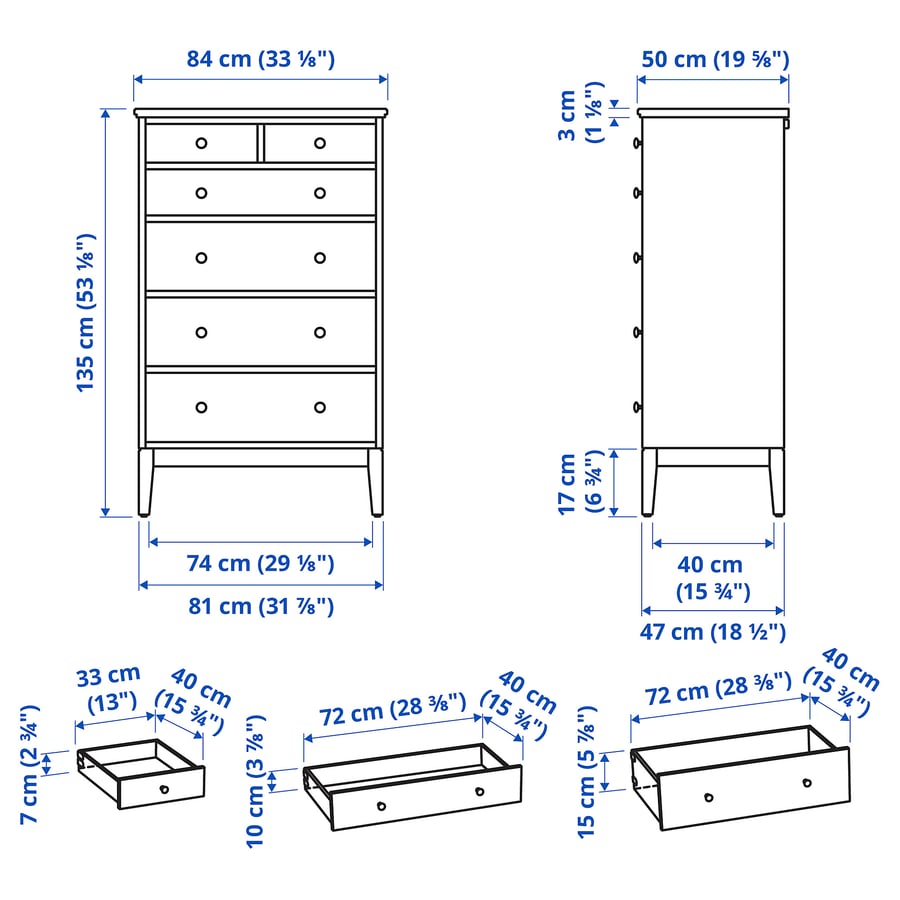 84 cm (33 ⅛")

135 cm (53 ⅛")

74 cm (29 ⅛")

81 cm (31 ⅞")

50 cm (19 ⅝")

3 cm (1 ⅛")

17 cm (6 ¾")

40 cm (15 ¾")

47 cm (18 ½")

33 cm (13")

40 cm (15 ¾")

7 cm (2 ¾")

72 cm (28 ⅜")

40 cm (15 ¾")

10 cm (3 ⅞")

72 cm (28 ⅜")

40 cm (15 ¾")

15 cm (5 ⅞")