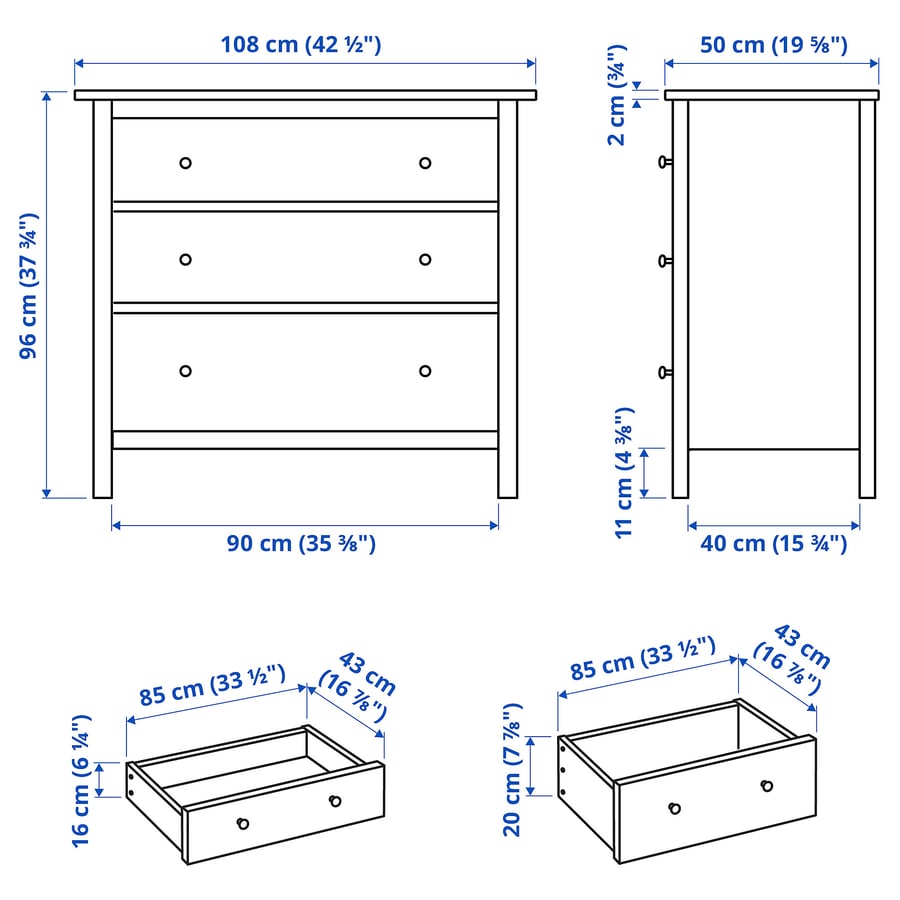 108 cm (42 ½")

96 cm (37 ¾")

90 cm (35 ⅜")

50 cm (19 ⅝")

2 cm (¾")

11 cm (4 ⅜")

40 cm (15 ¾")

85 cm (33 ½")

43 cm (16 ⅞")

16 cm (6 ¼")

85 cm (33 ½")

43 cm (16 ⅞")

20 cm (7 ⅞")