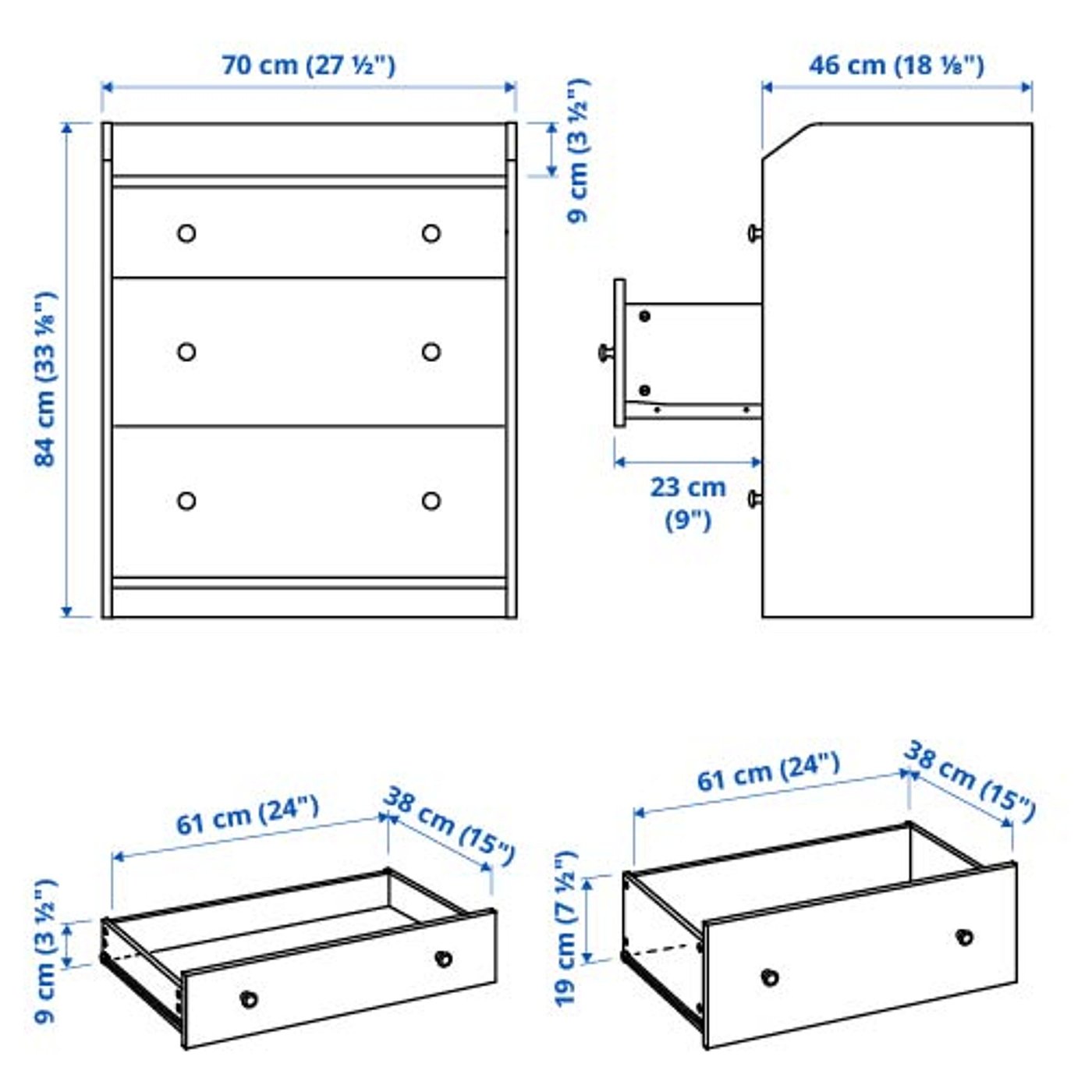 70 cm (27 ½")

9 cm (3 ½")

46 cm (18 ⅛")

84 cm (33 ⅛")

23 cm (9")

61 cm (24")

38 cm (15")

9 cm (3 ½")

61 cm (24")

38 cm (15")

19 cm (7 ½")