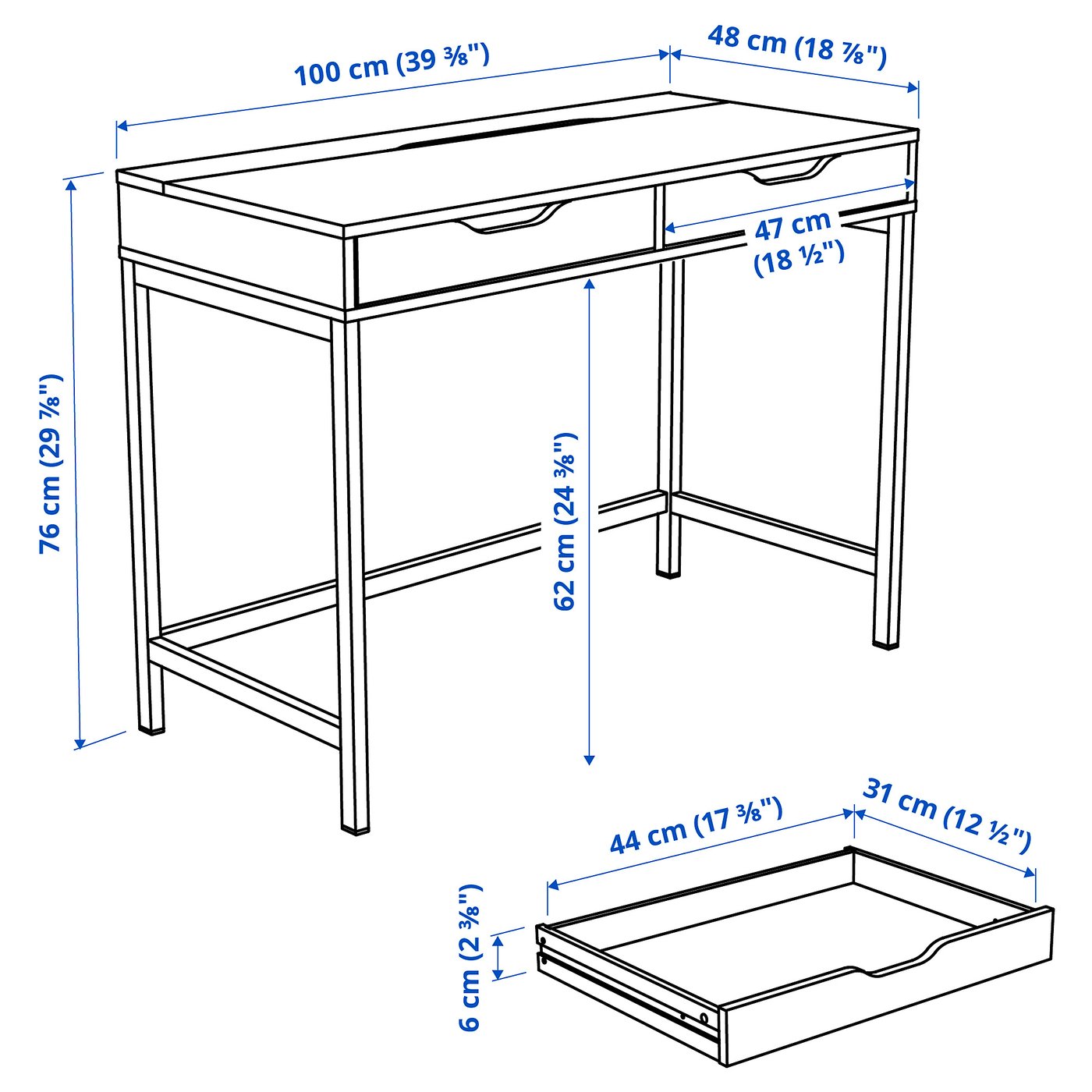 100 cm (39 ⅜")

48 cm (18 ⅞")

47 cm (18 ½")

76 cm (29 ⅞")

62 cm (24 ⅜")

44 cm (17 ⅜")

31 cm (12 ½")

6 cm (2 ⅜")