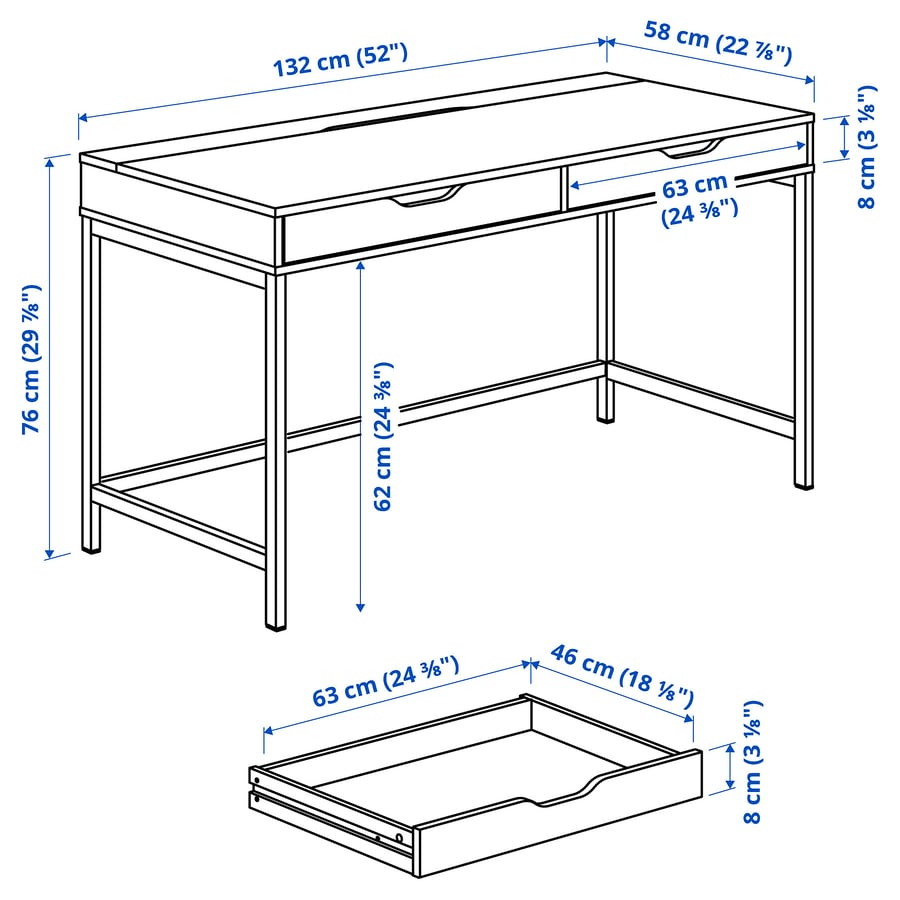 132 cm (52")
58 cm (22 ⅞")
8 cm (3 ⅛")
63 cm (24 ⅜")
76 cm (29 ⅞")
62 cm (24 ⅜")
63 cm (24 ⅜")
46 cm (18 ⅛")
8 cm (3 ⅛")